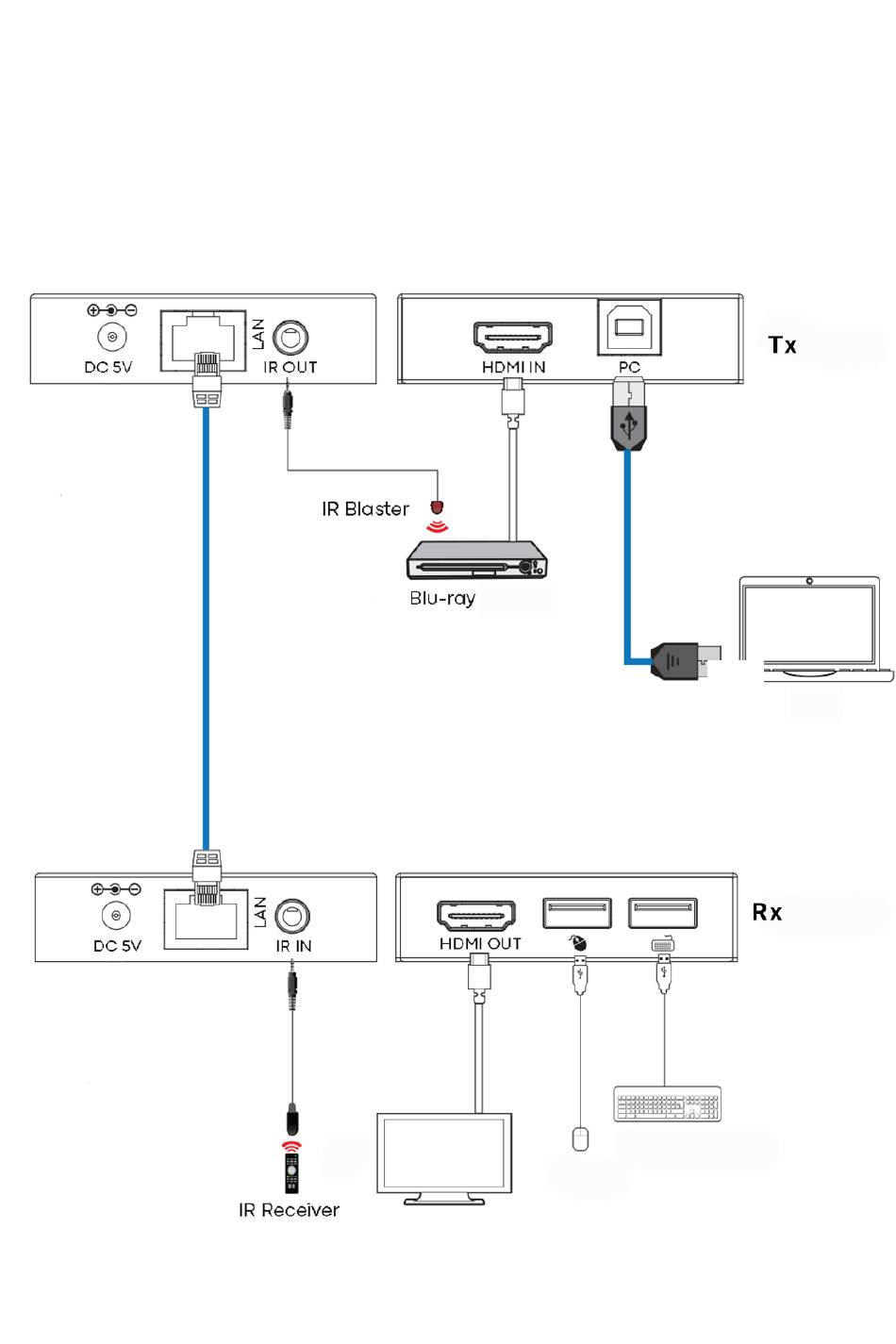 DC 5V

LAN

IR OUT

HDMI IN

PC

Tx

IR Blaster

Blu-ray

DC 5V

LAN

IR IN

HDMI OUT

Rx

IR Receiver