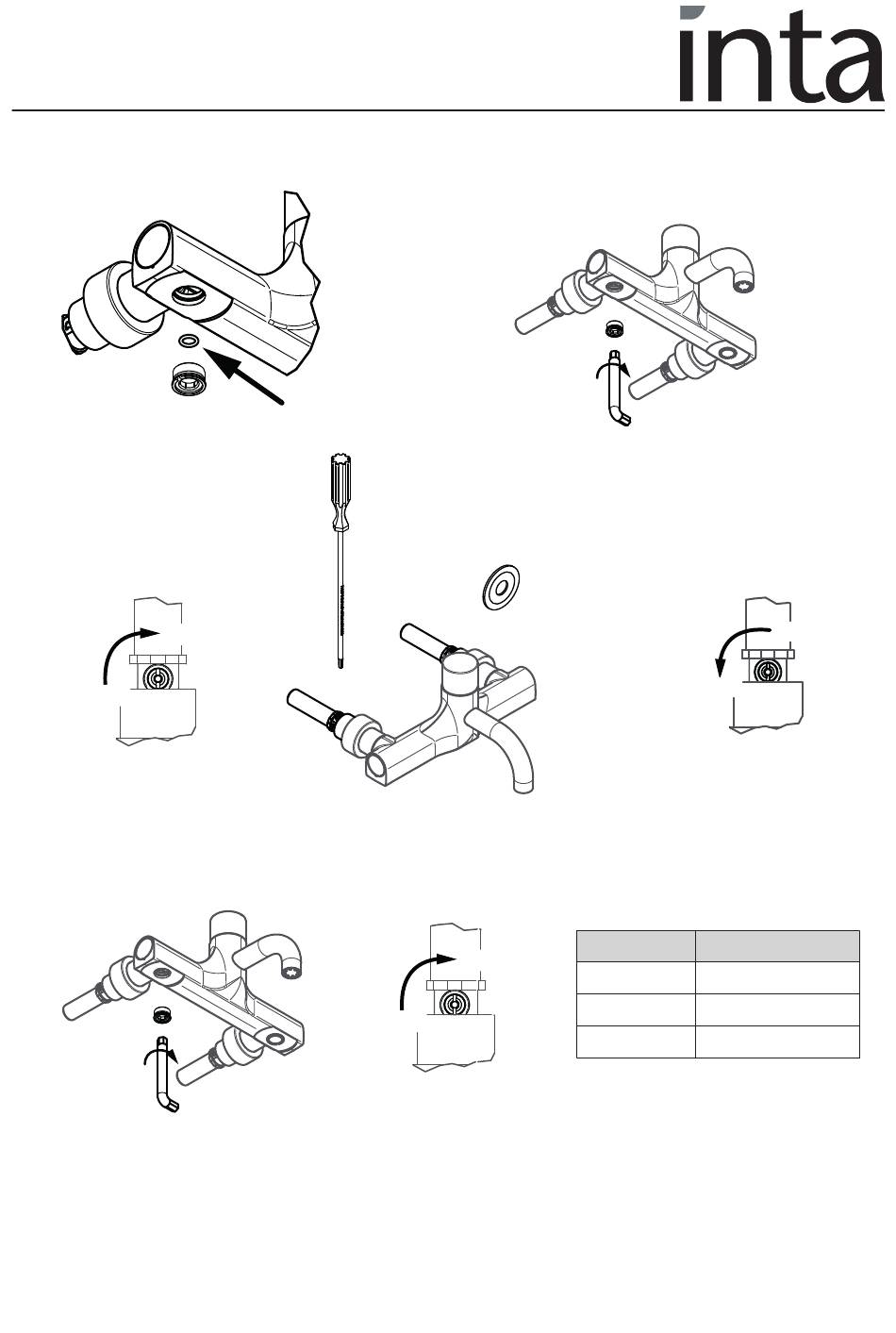 inta