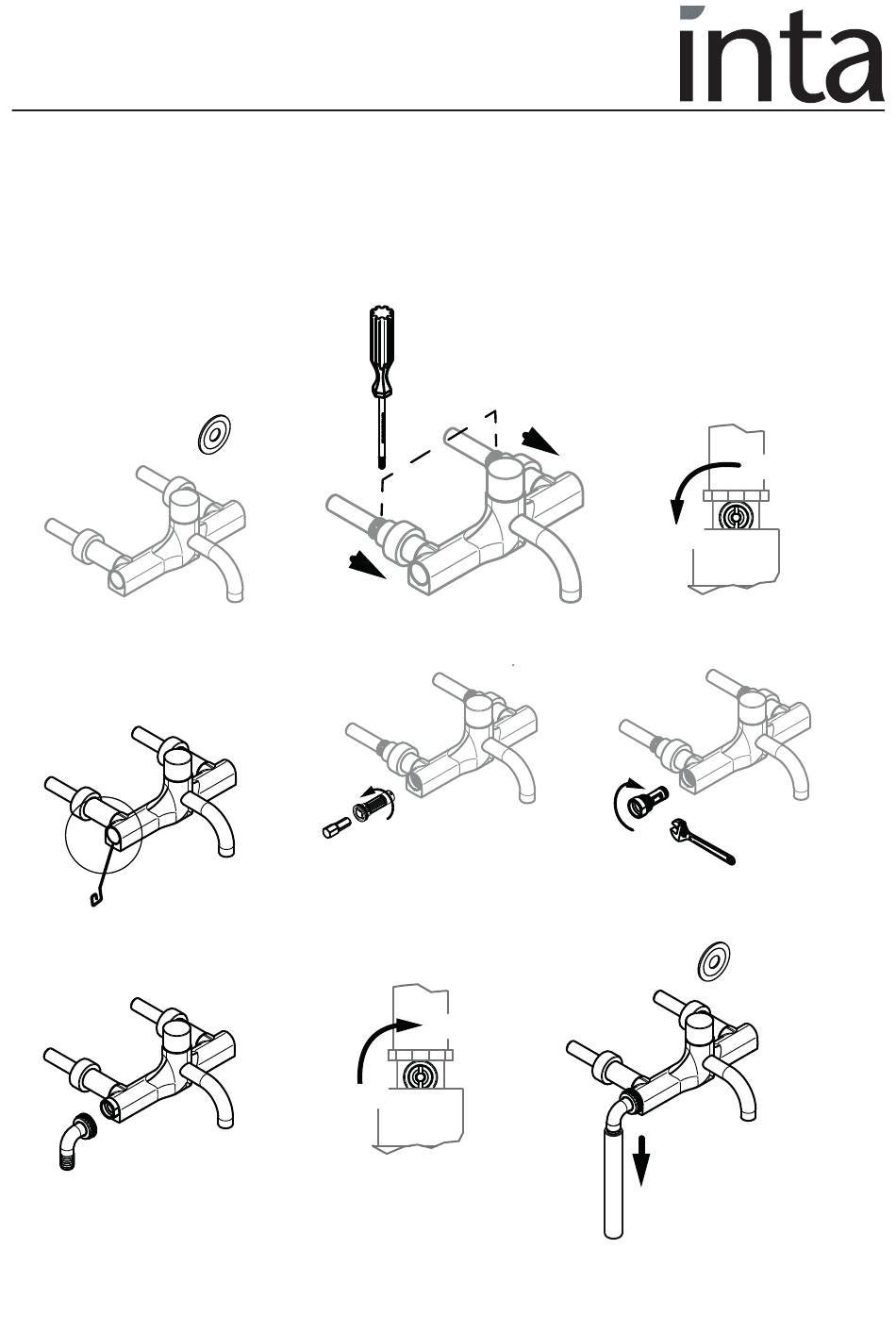 inta