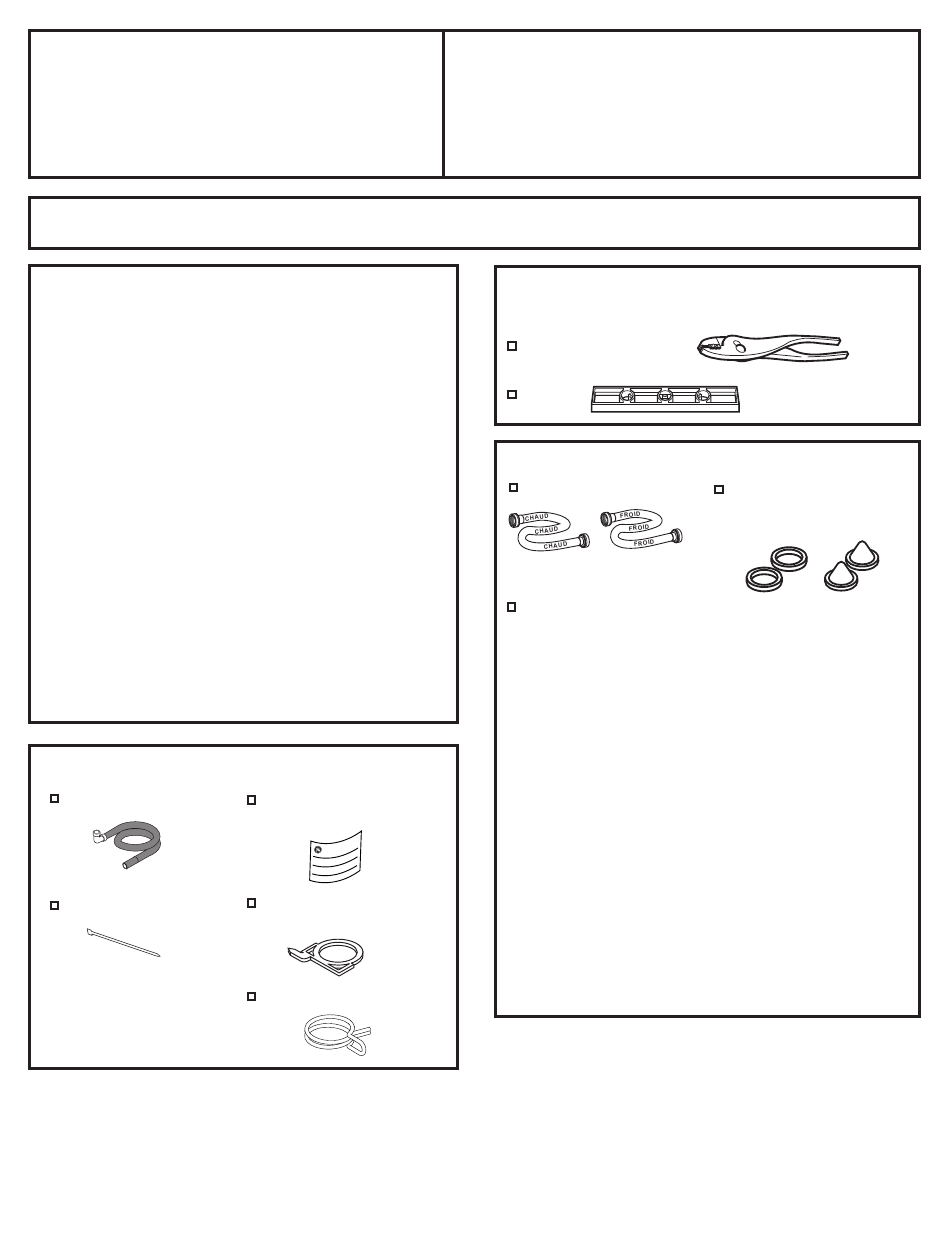 CHAUD
CHAUD
CHAUD
FROID
FROID
FROID