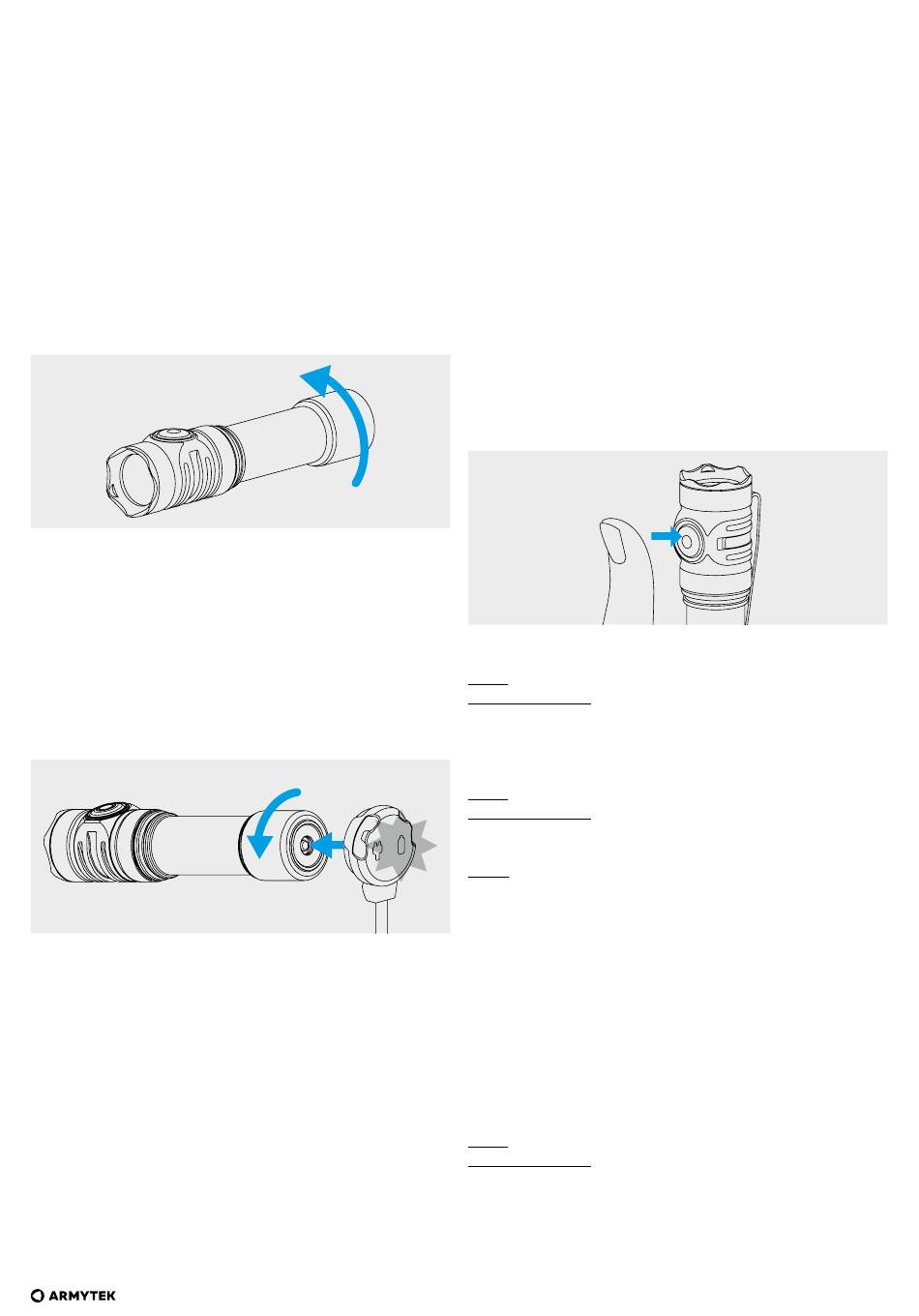 ARMYTEK