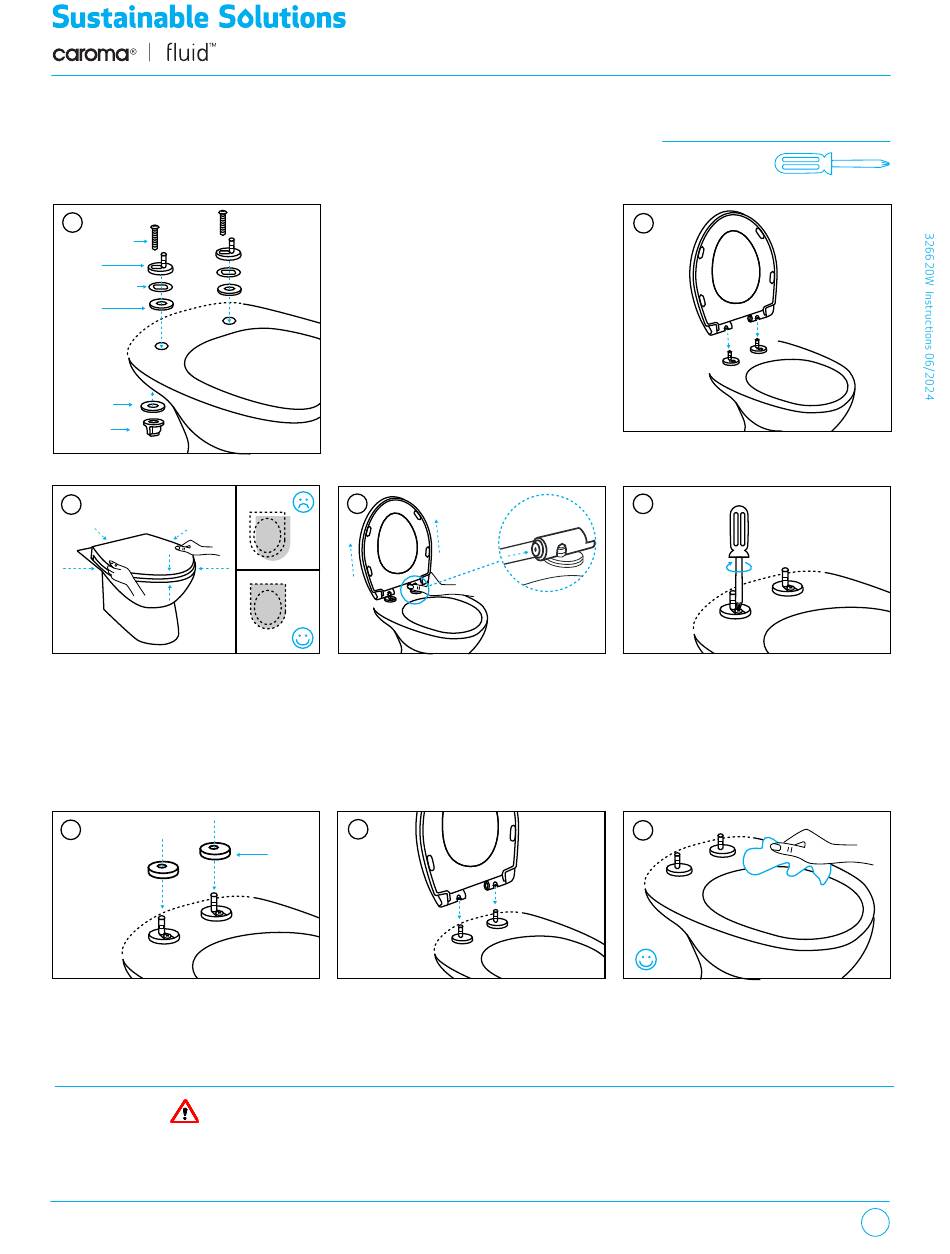 Sustainable Solutions

caroma® | fluid™

326620W Instructions 06/2024