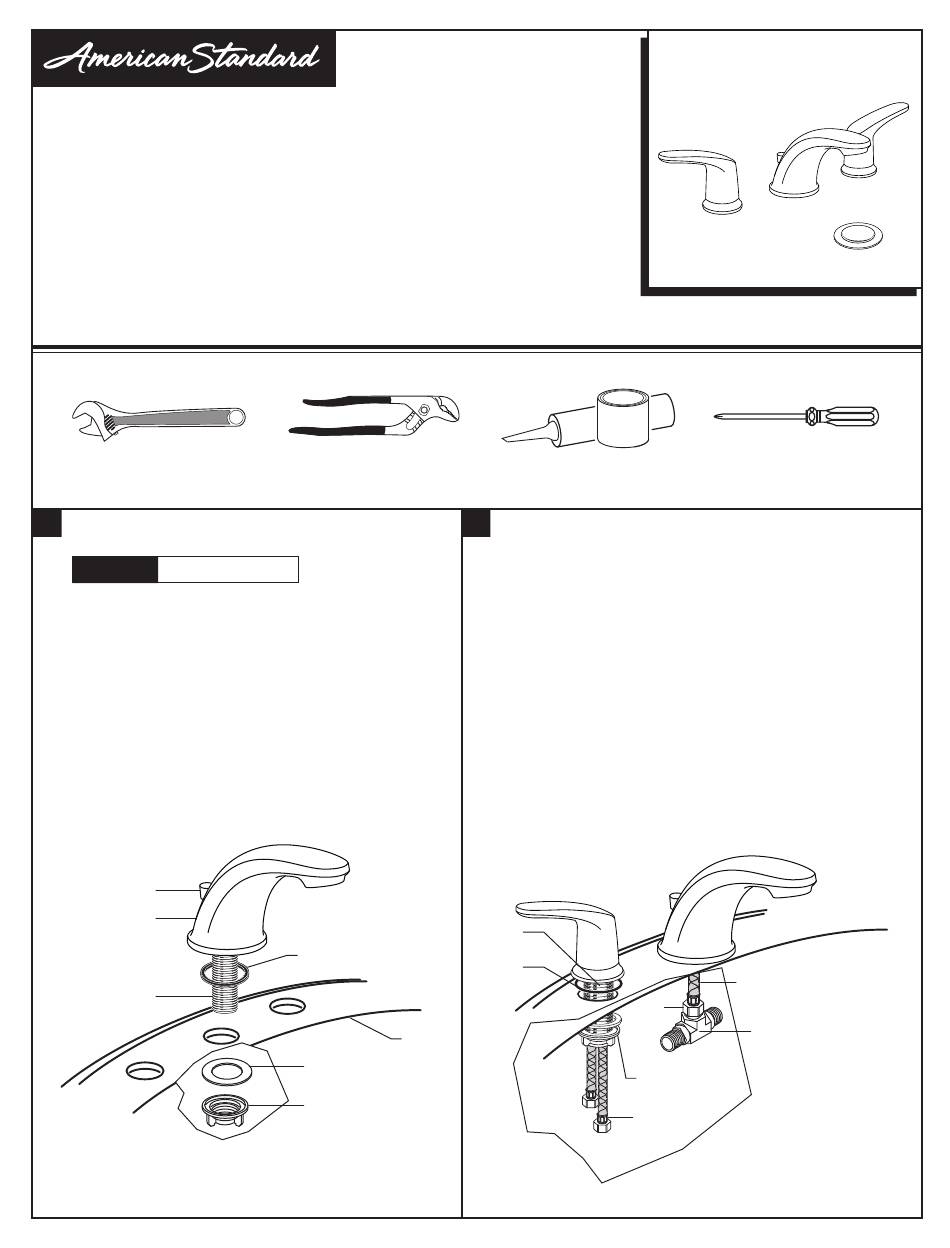 American Standard