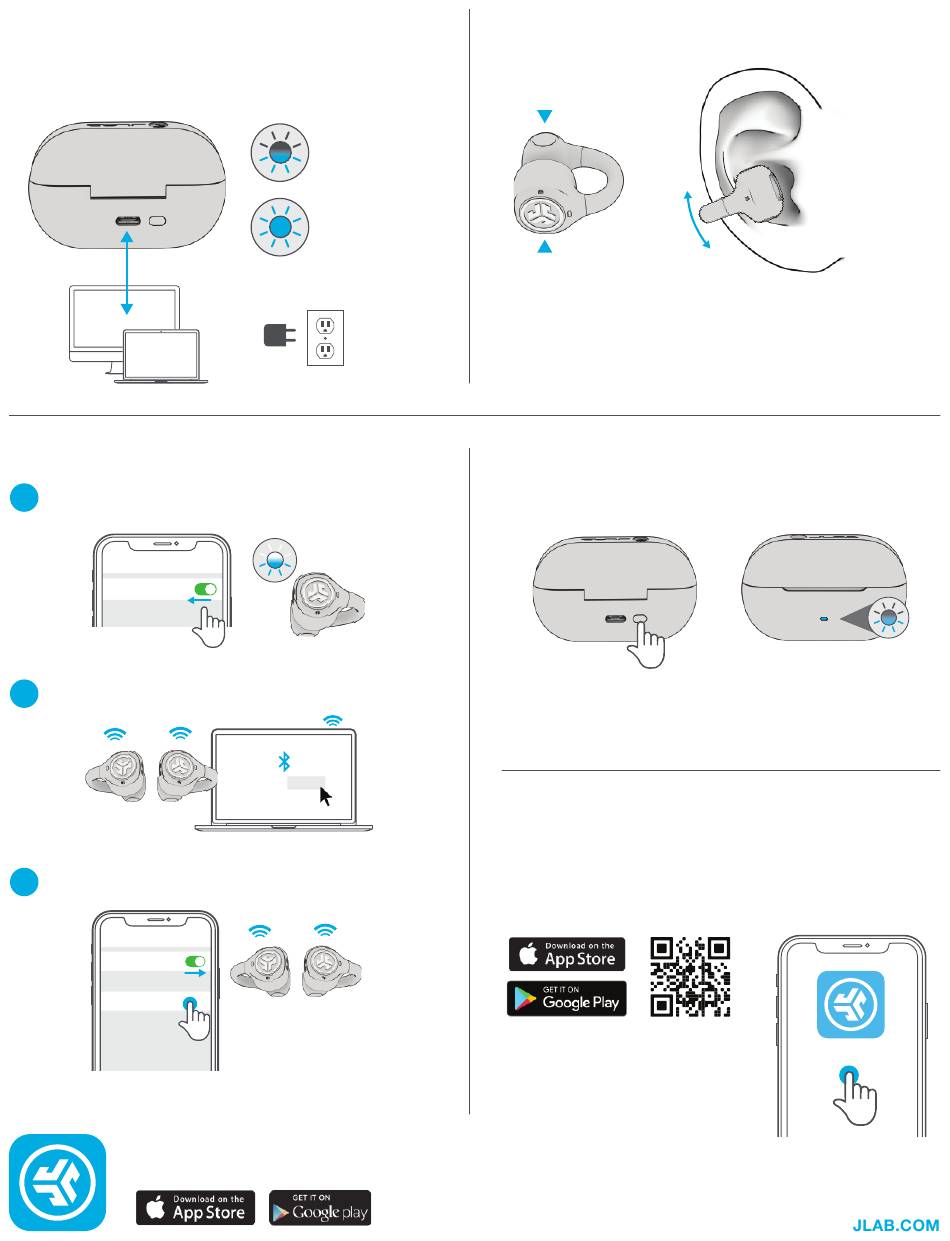 Download on the
App Store

GET IT ON
Google Play

Download on the
App Store

GET IT ON
Google play

JLAB.COM