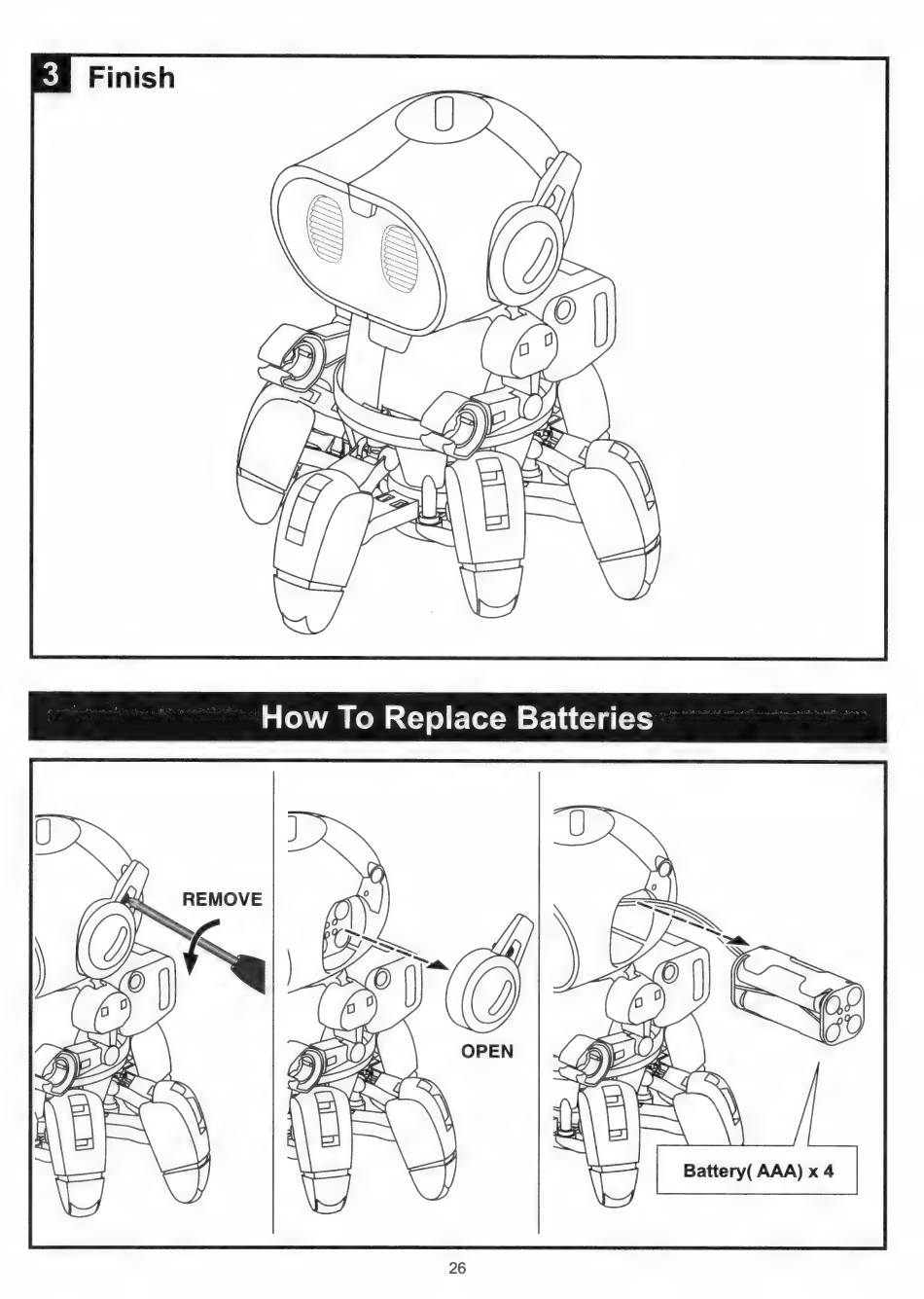 3 Finish

How To Replace Batteries

REMOVE

OPEN

Battery( AAA) x 4

26