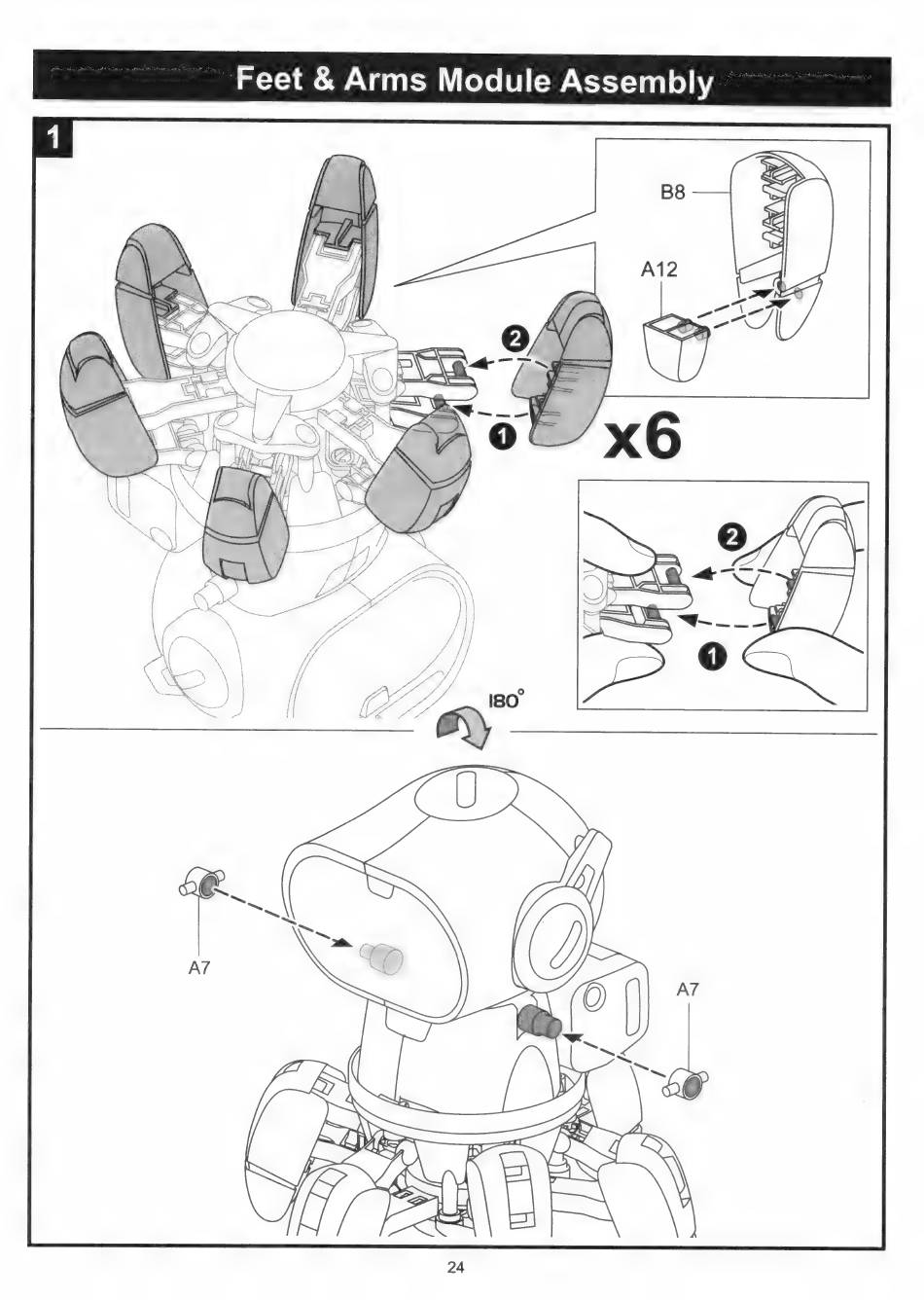 Feet & Arms Module Assembly

1

B8

A12

2

1

x6

2

1

180°

A7

A7

24