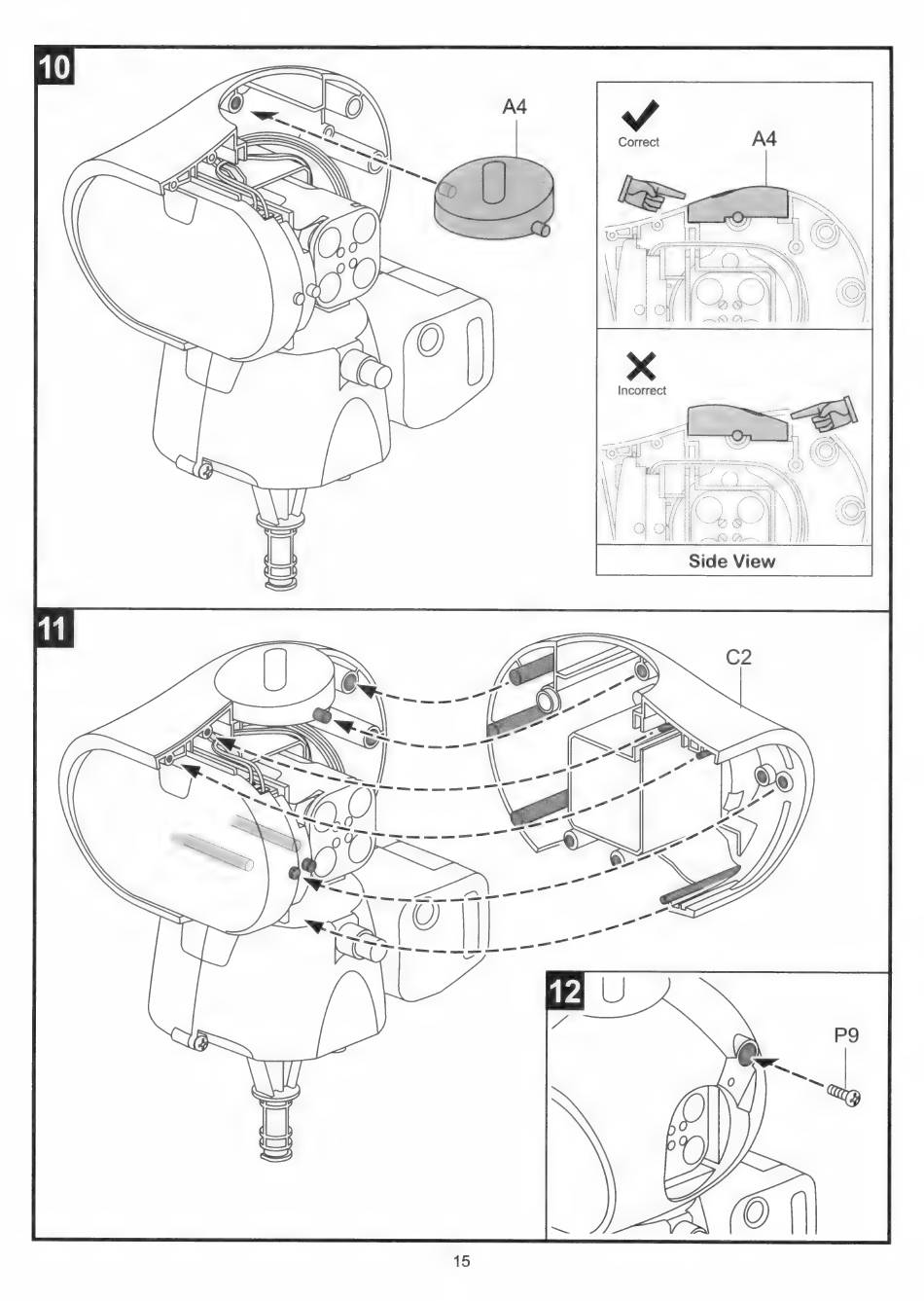 10

A4

Correct

A4

Incorrect

Side View

11

C2

12

P9

15