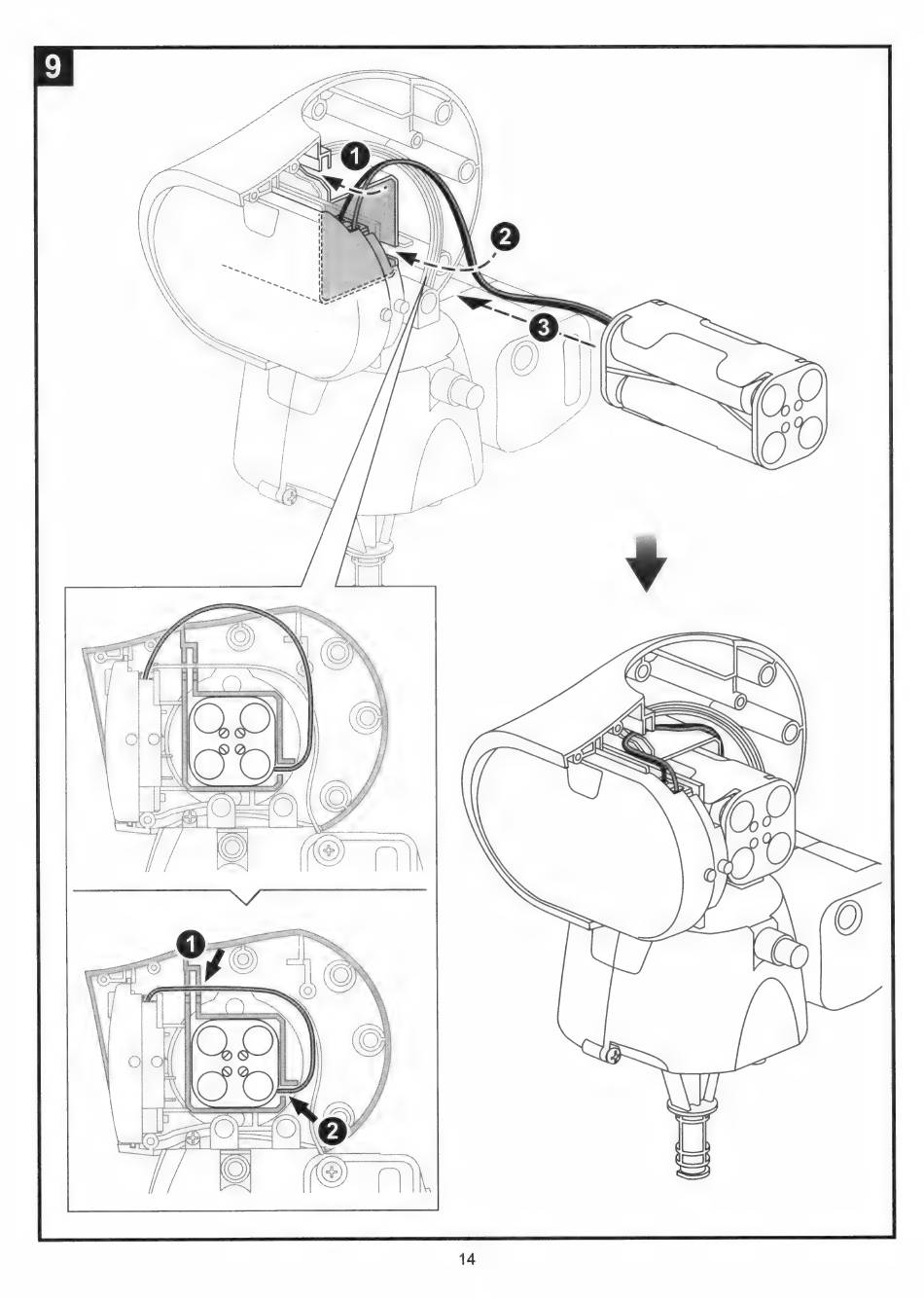 9

1

2

3

1

2

14