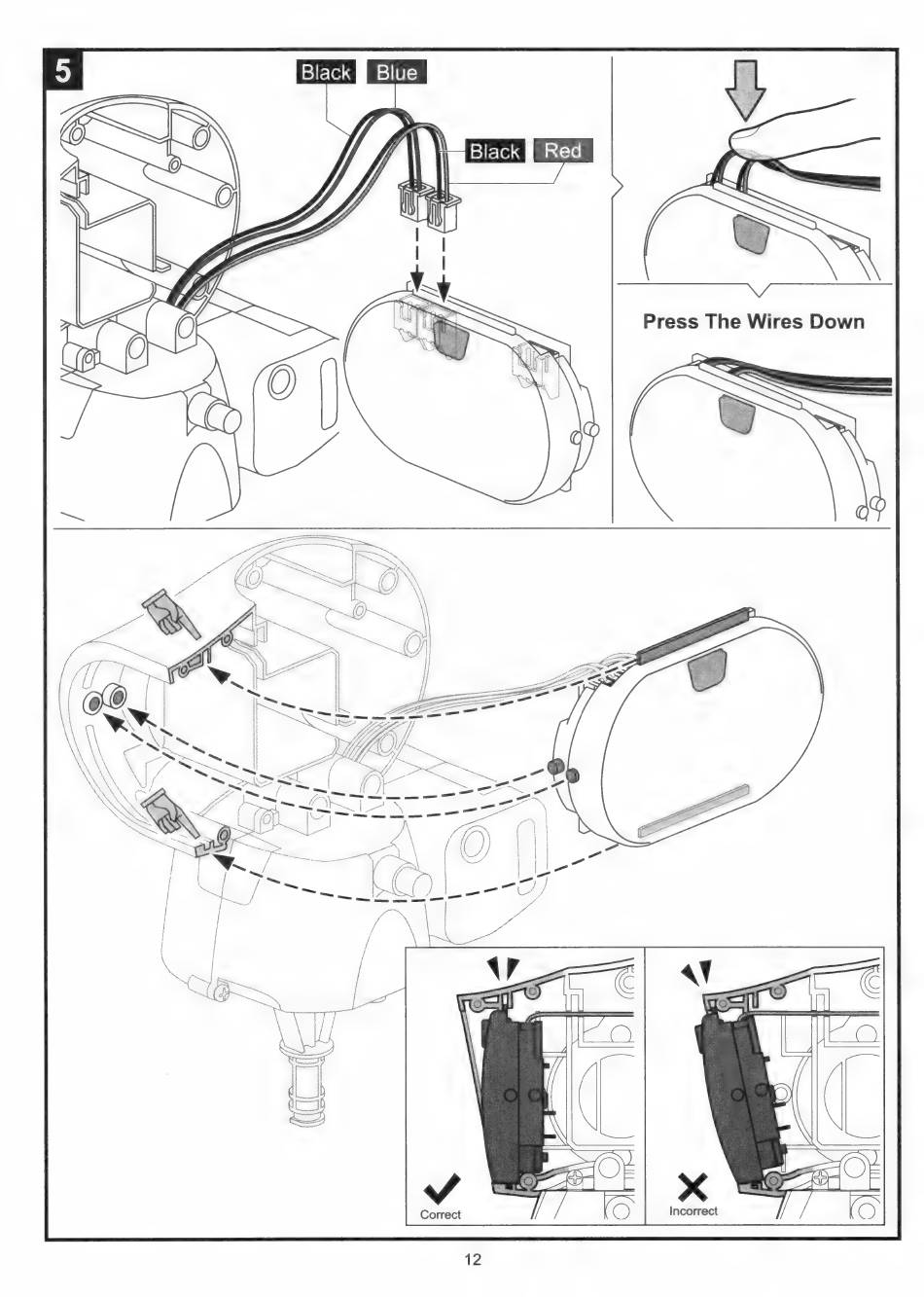 5

Black Blue

Black Red

Press The Wires Down

Correct

Incorrect

12