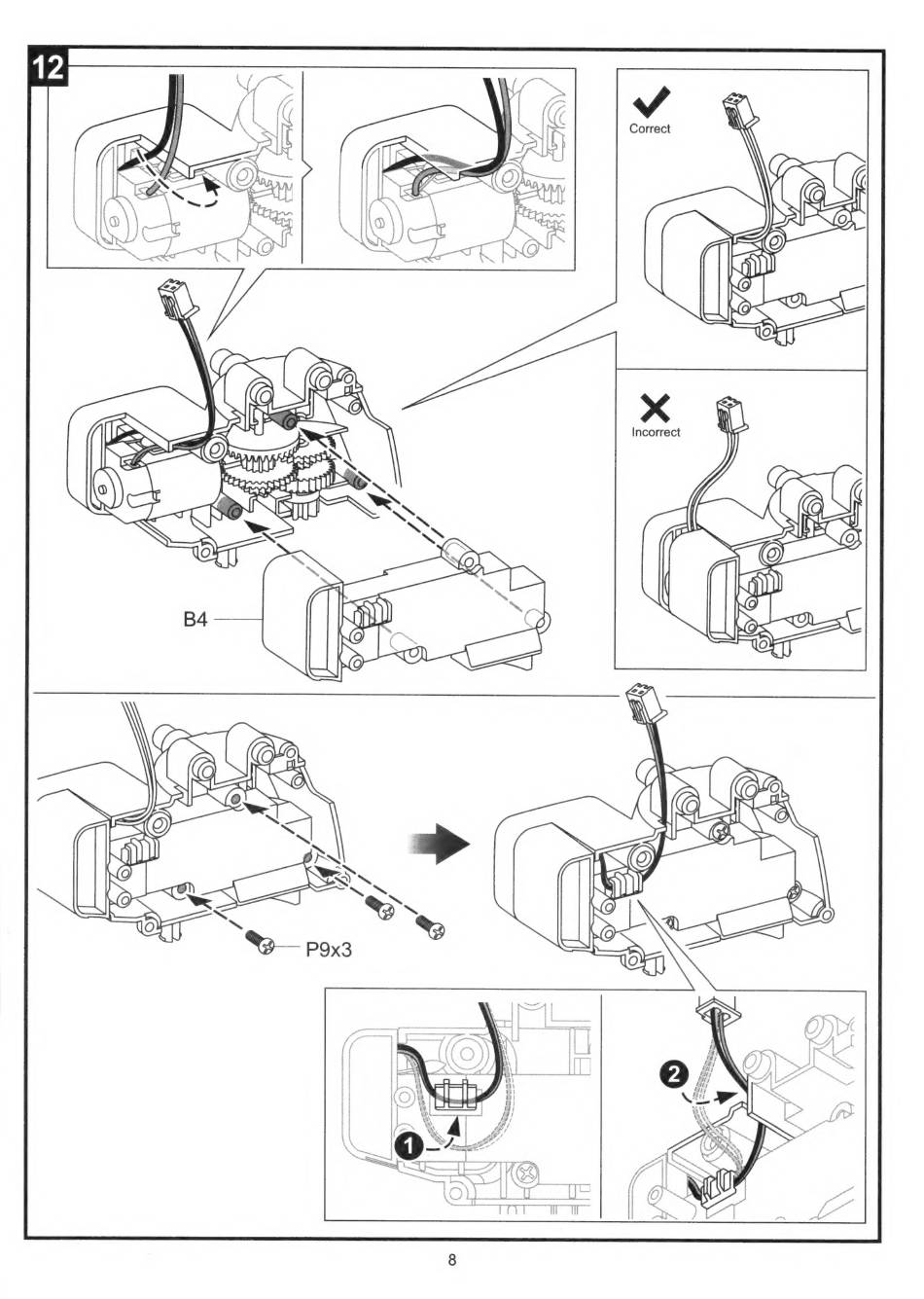 12

Correct

Incorrect

B4

P9x3

1

2

8