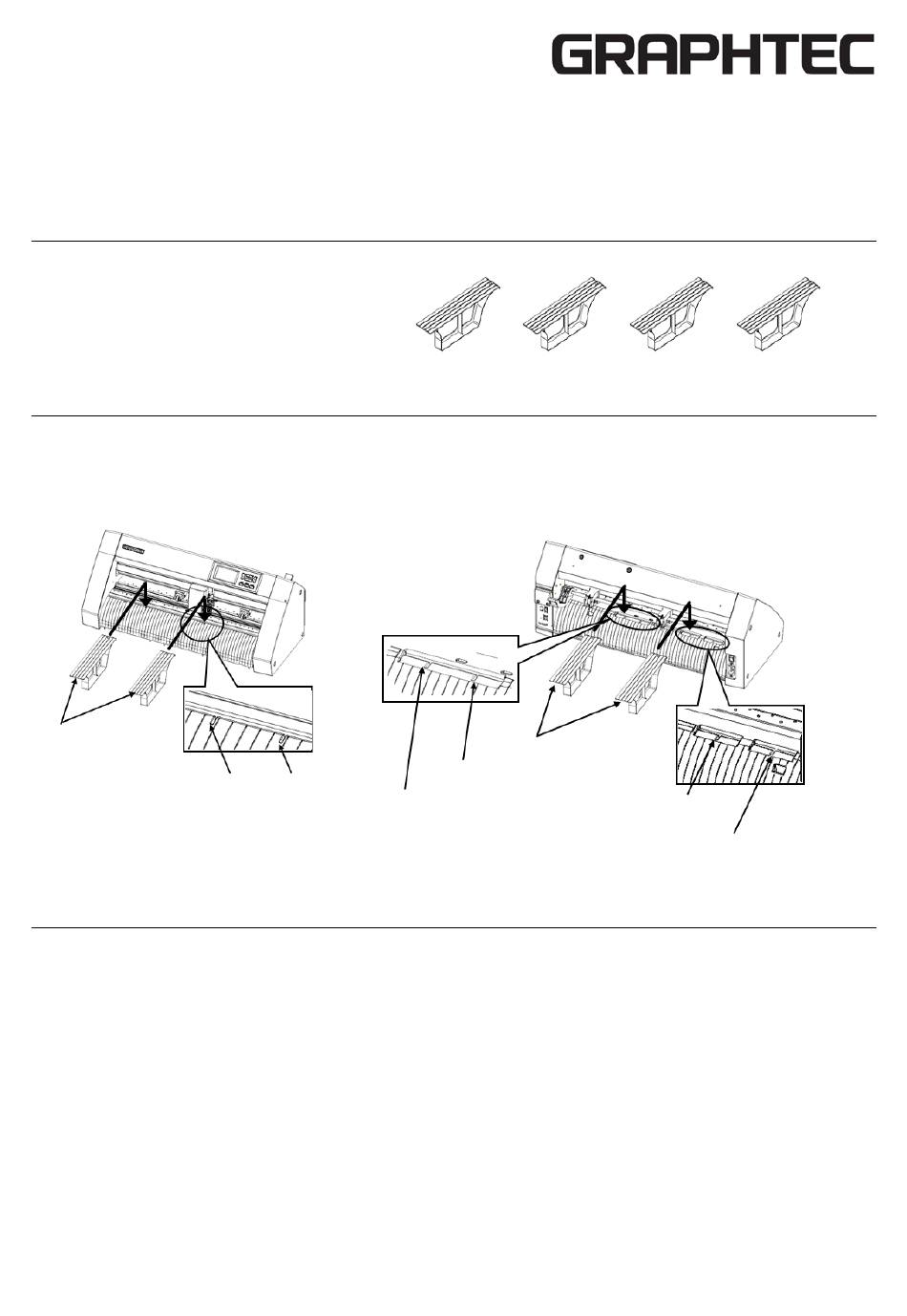 GRAPHTEC