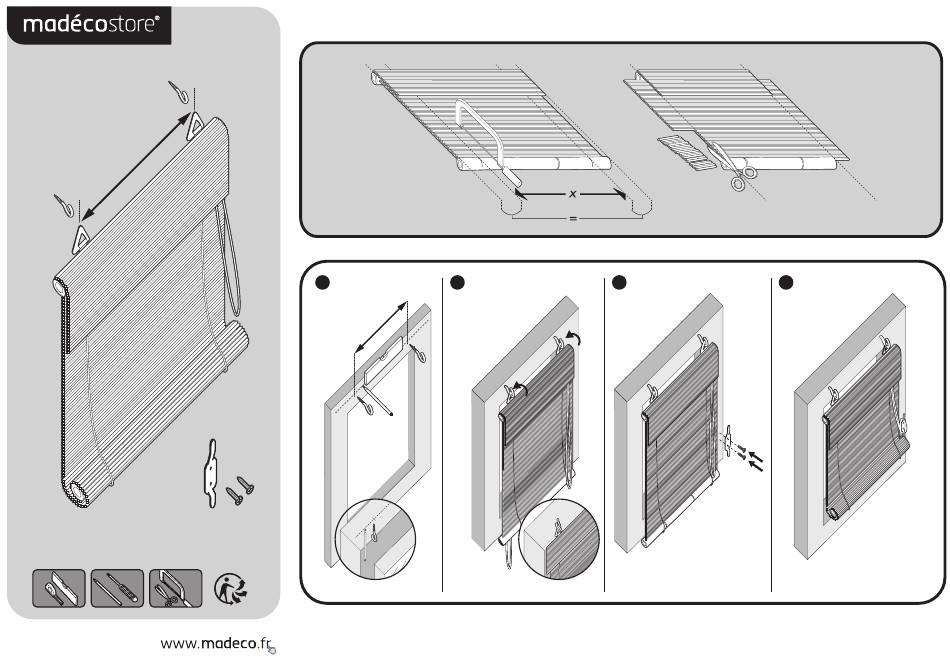 madécostore®

x

=

www.madeco.fr