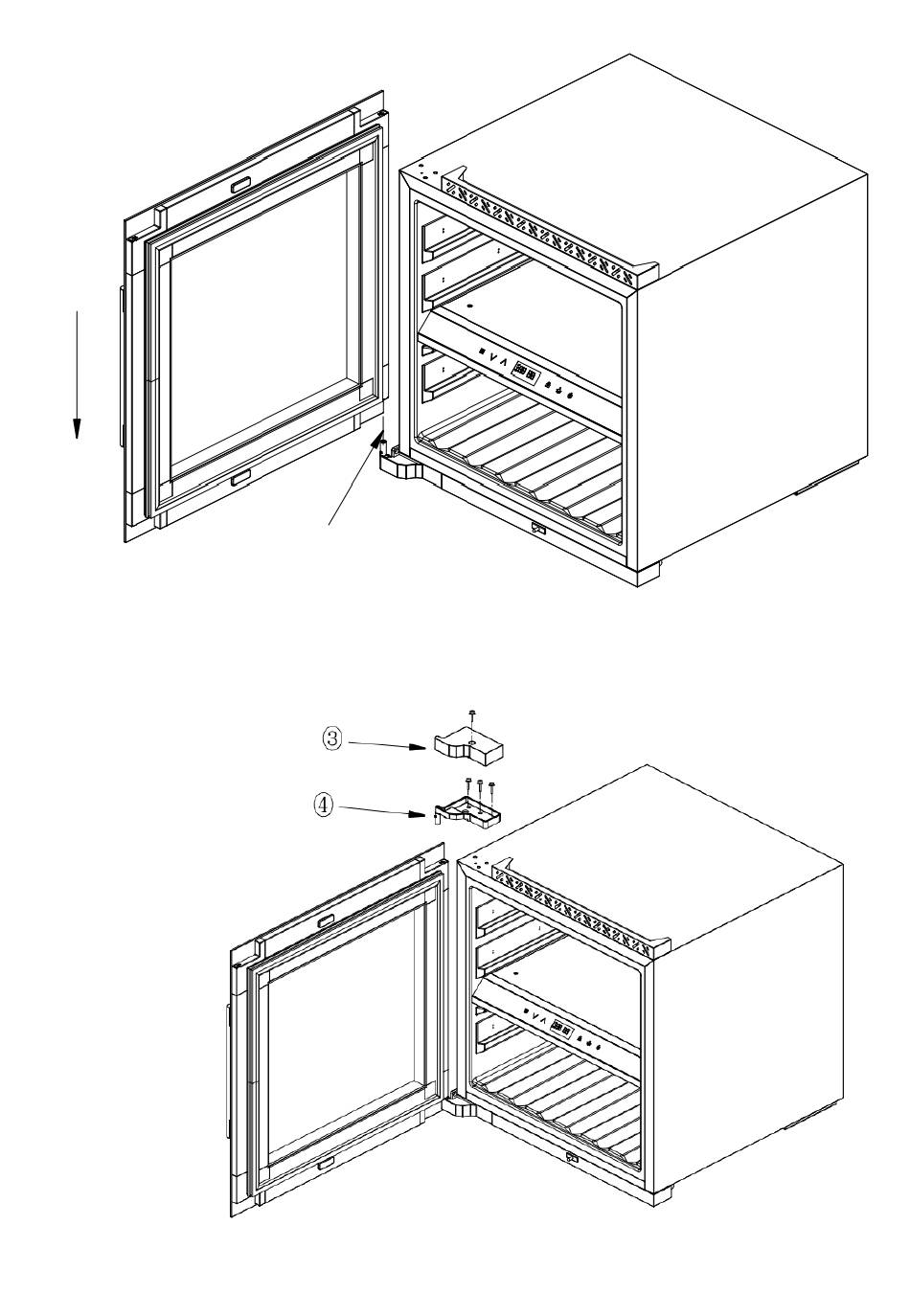 ③
④