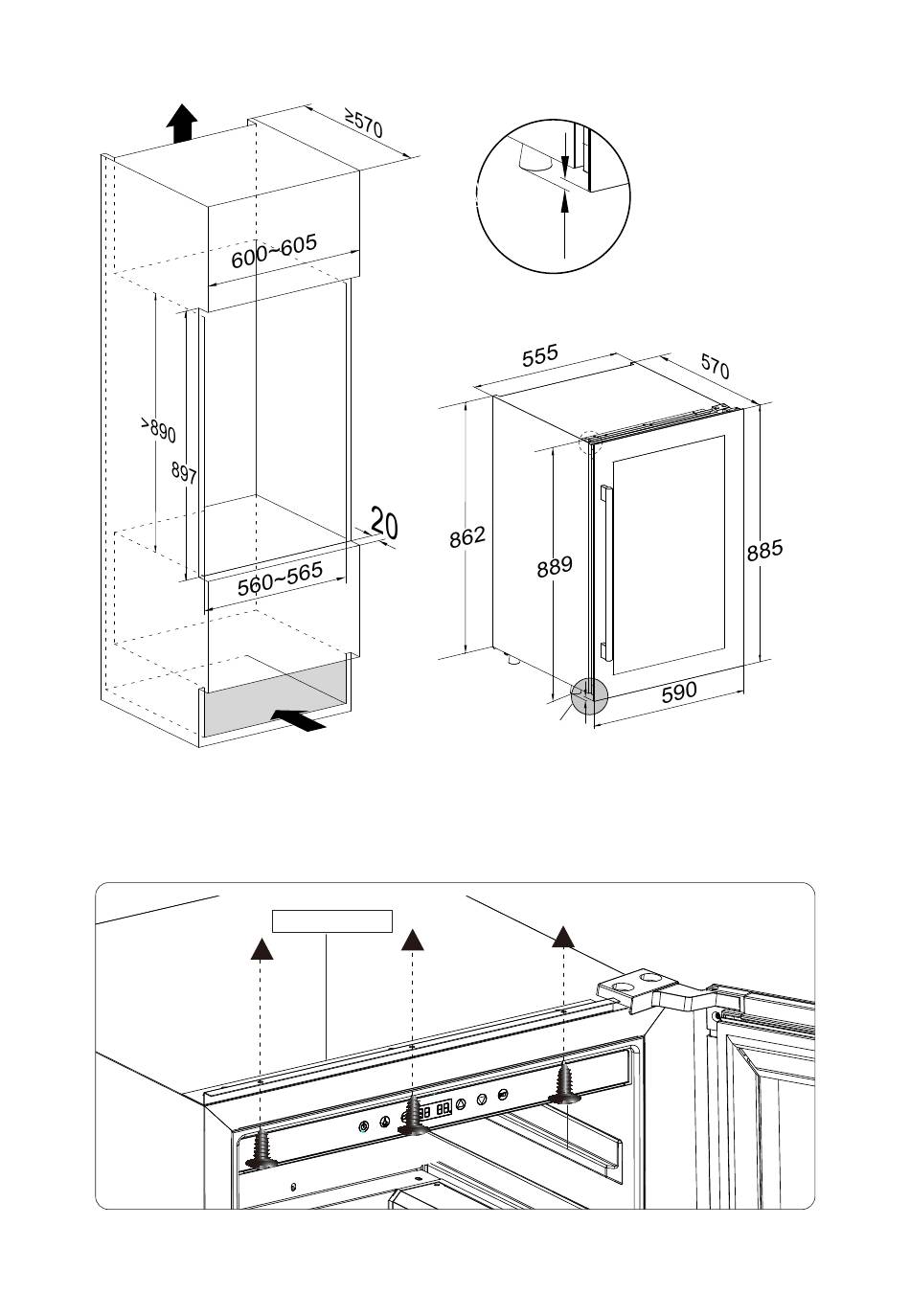 ≥570
600~605
>890
897
20
560~565
555
570
862
889
885
590