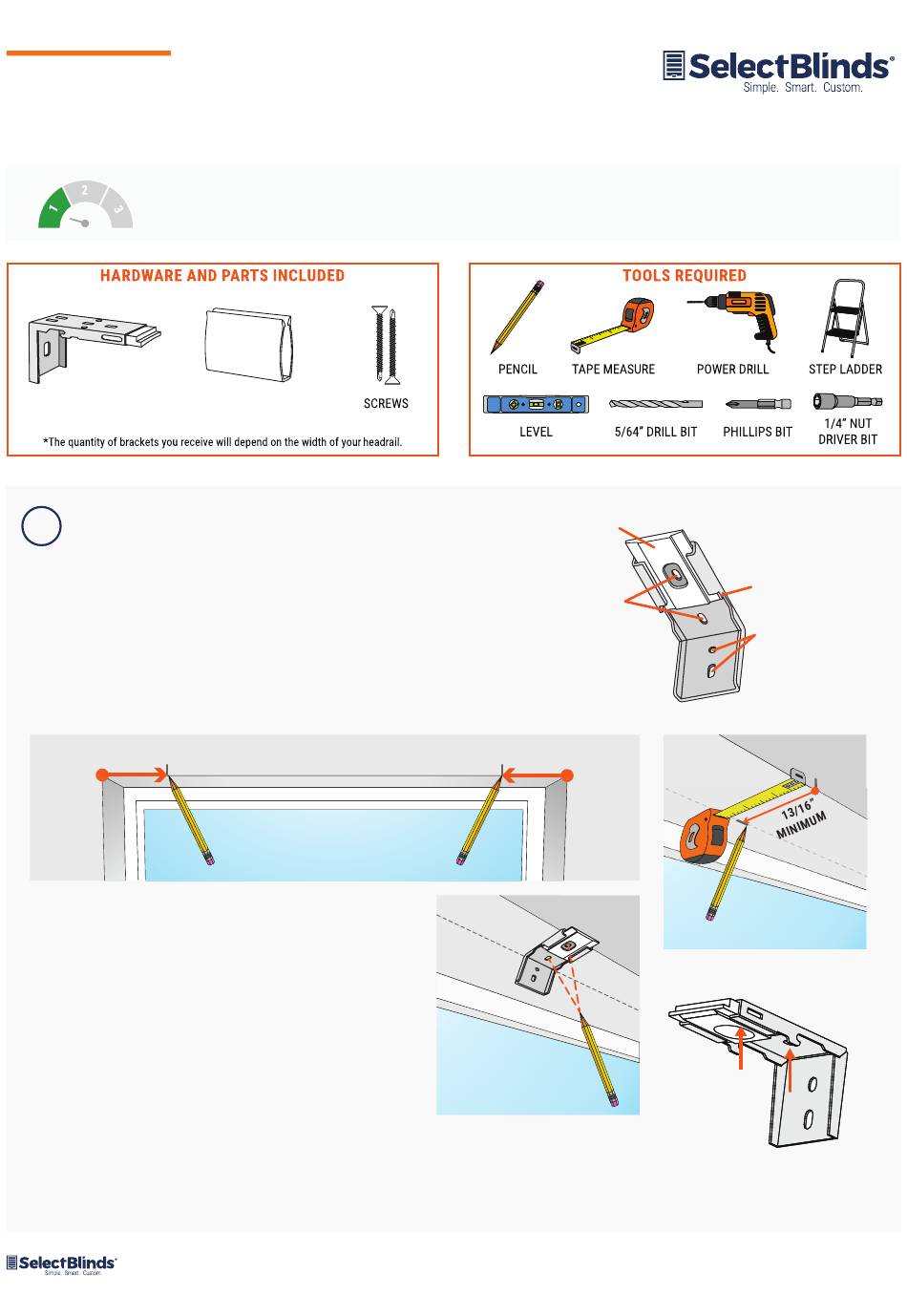 SelectBlinds®
Simple. Smart. Custom.

1 2 3

HARDWARE AND PARTS INCLUDED

SCREWS

*The quantity of brackets you receive will depend on the width of your headrail.

TOOLS REQUIRED

PENCIL

TAPE MEASURE

POWER DRILL

STEP LADDER

LEVEL

5/64" DRILL BIT

PHILLIPS BIT

1/4" NUT DRIVER BIT

13/16" MINIMUM

SelectBlinds®
Simple. Smart. Custom.