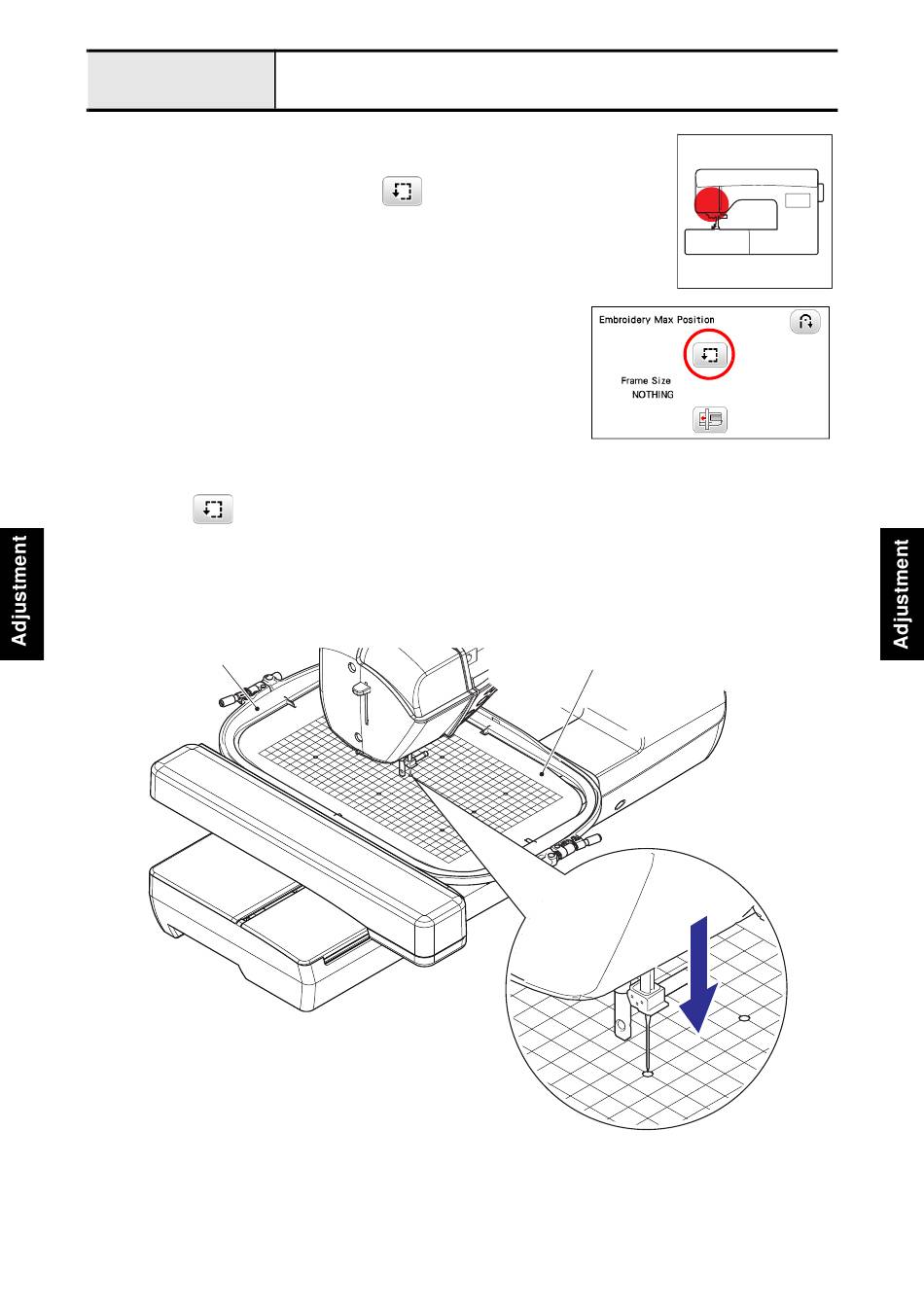 Embroidery Max Position

Frame Size
NOTHING

Adjustment

Adjustment