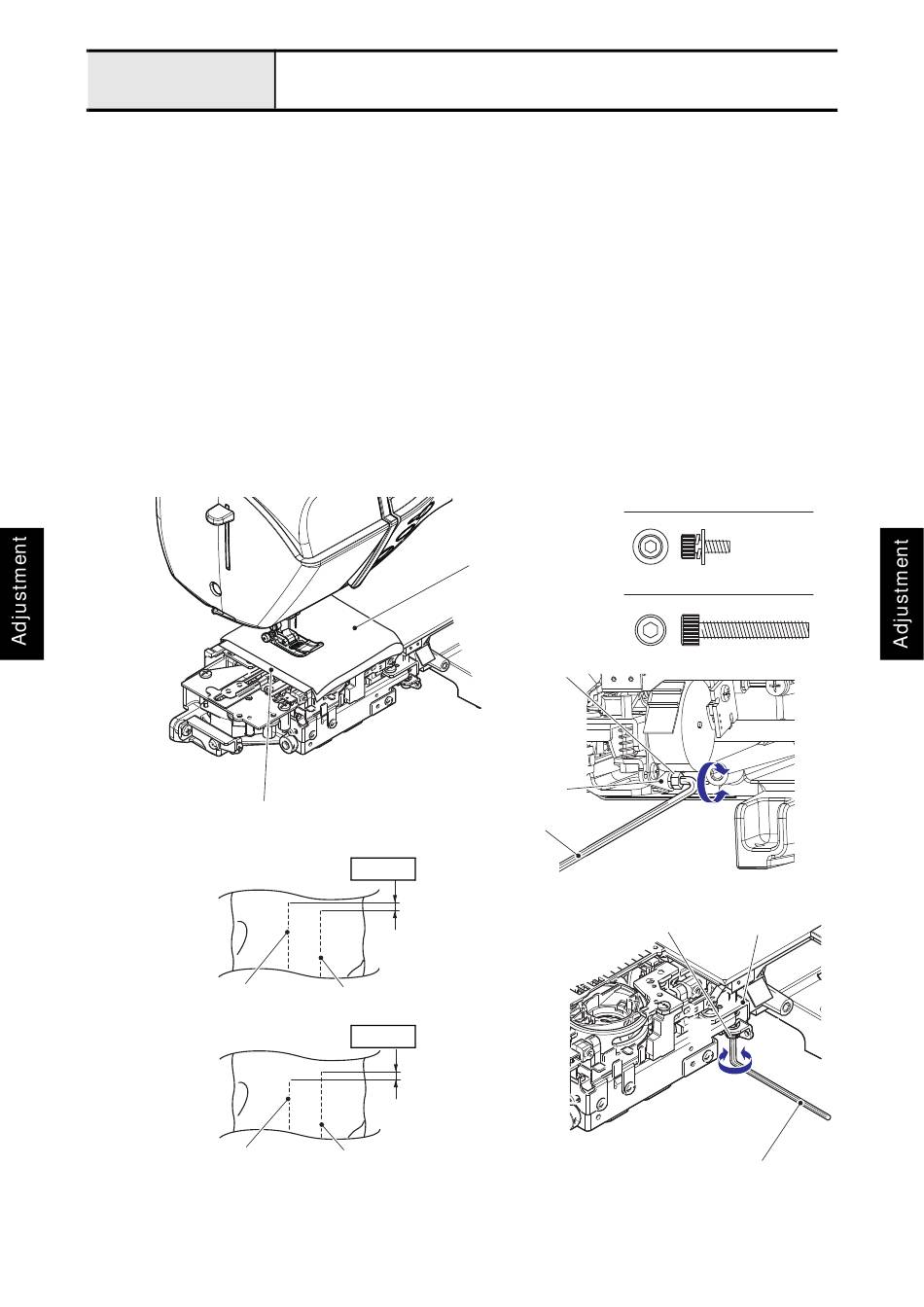 Adjustment

Adjustment