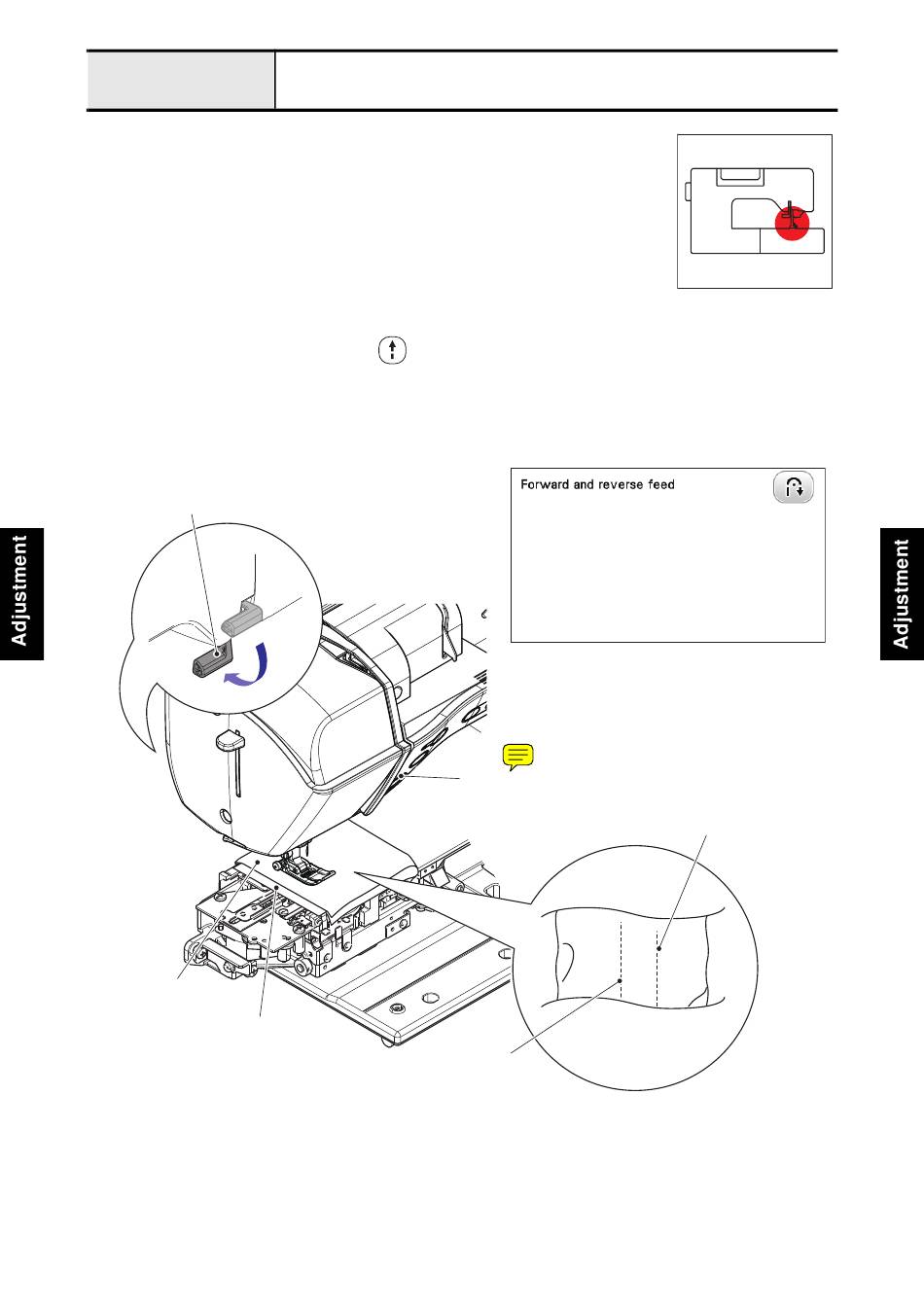 Adjustment

Forward and reverse feed

Adjustment