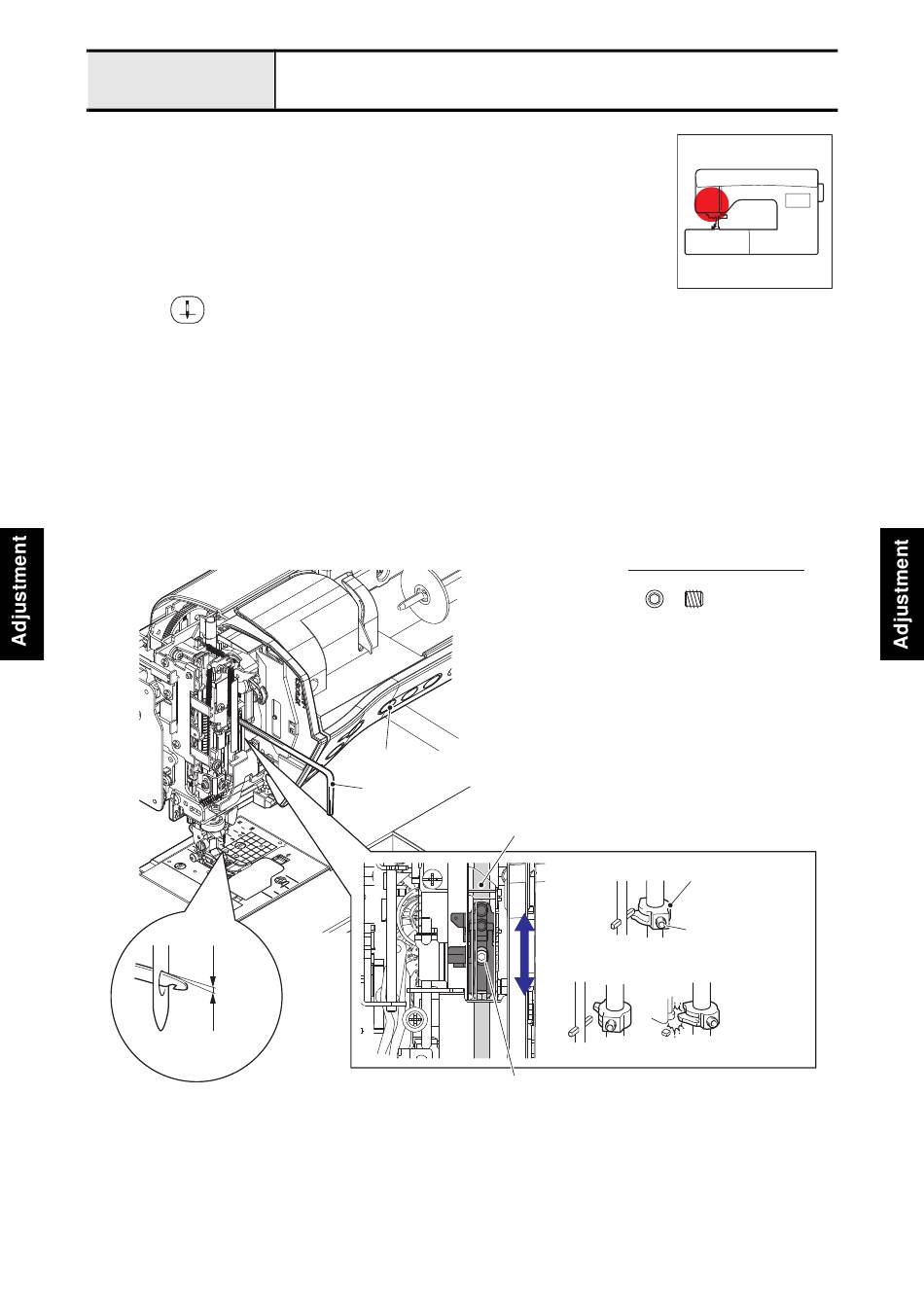 Adjustment

Adjustment