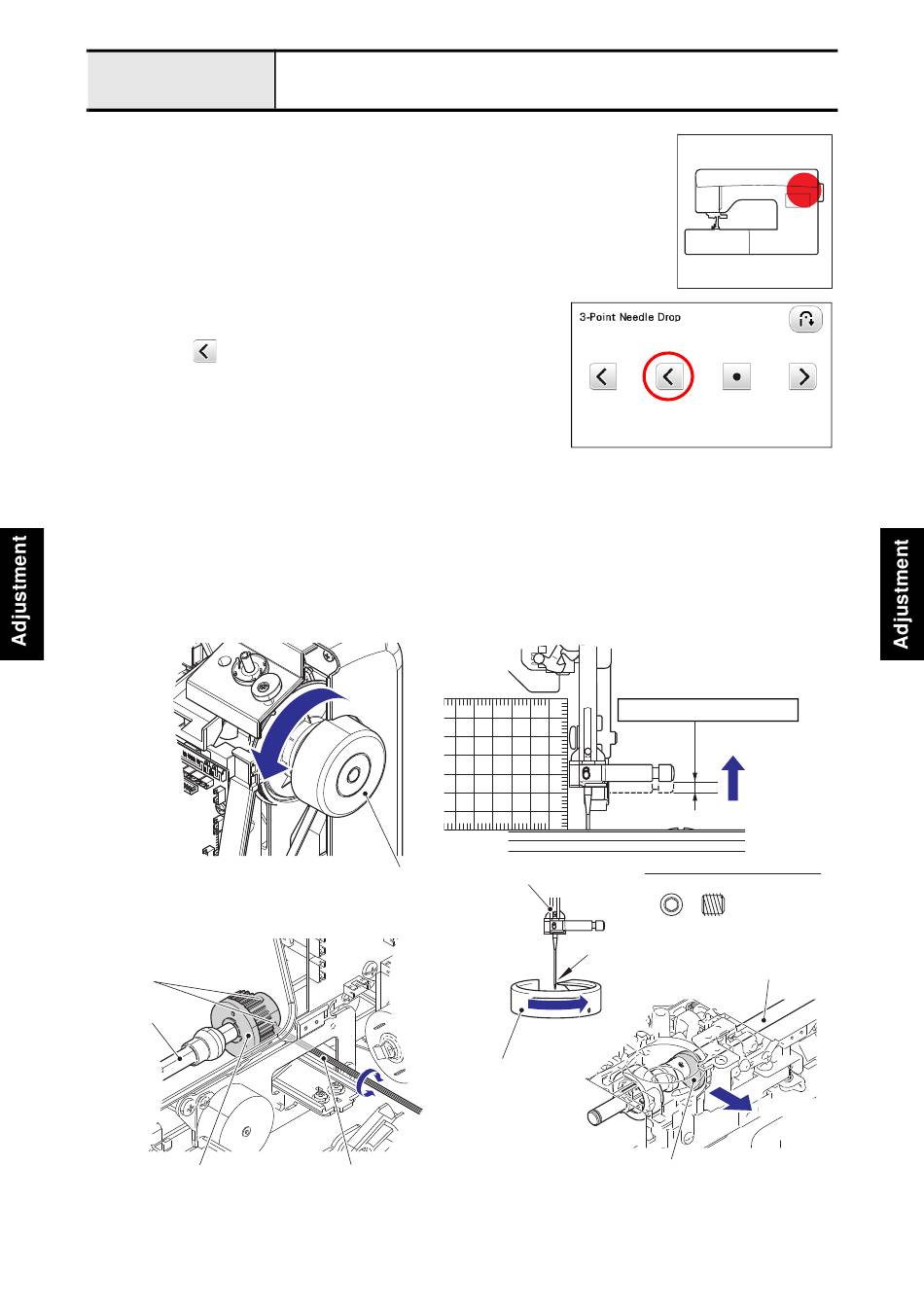 Adjustment

Adjustment

3-Point Needle Drop