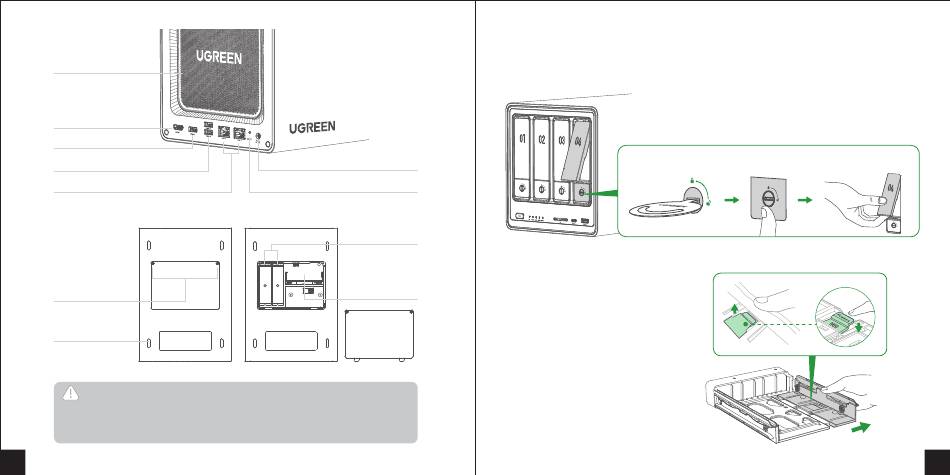 UGREEN

UGREEN

01 02 03 04

04