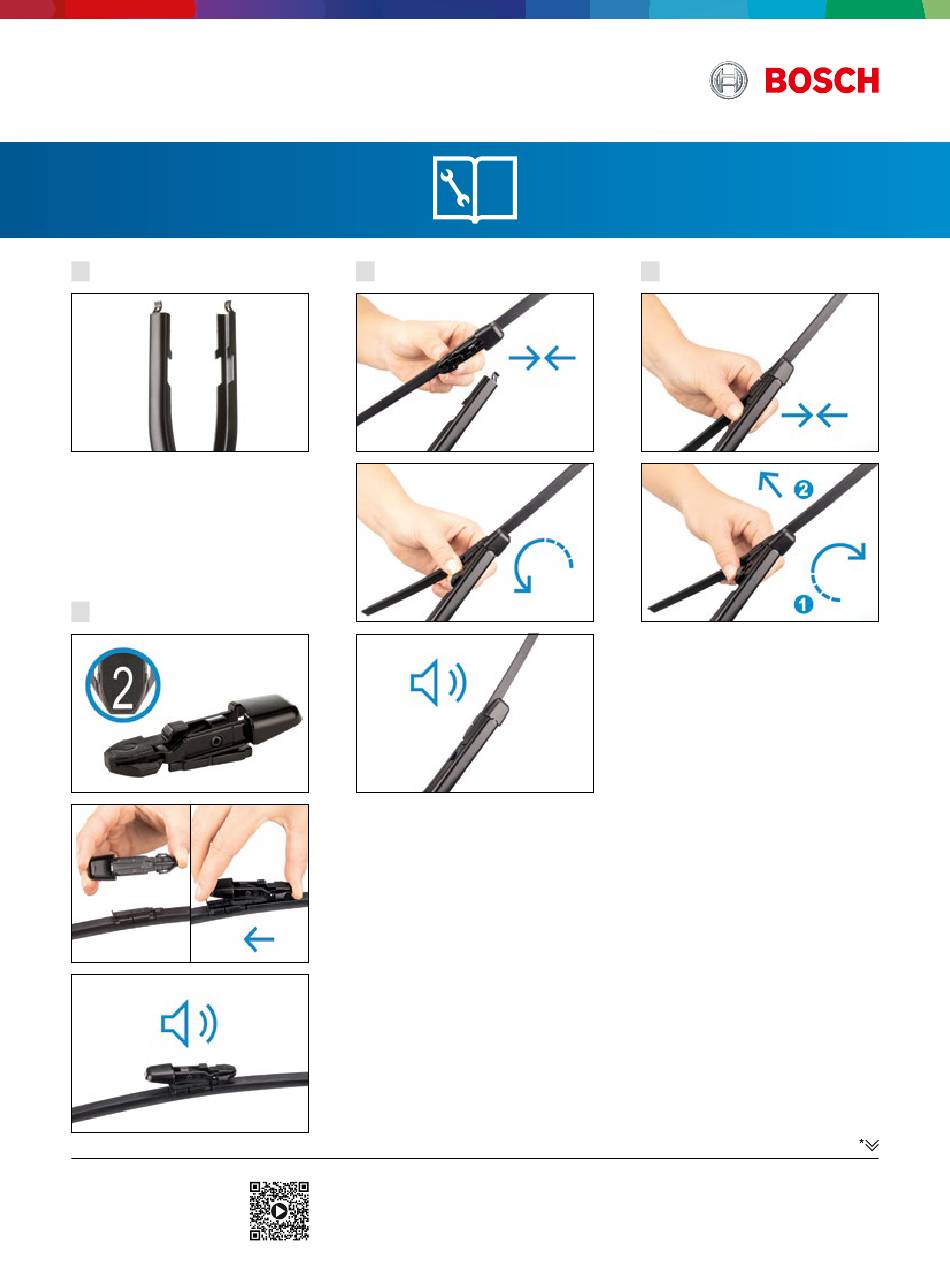 BOSCH

2

2

1

*