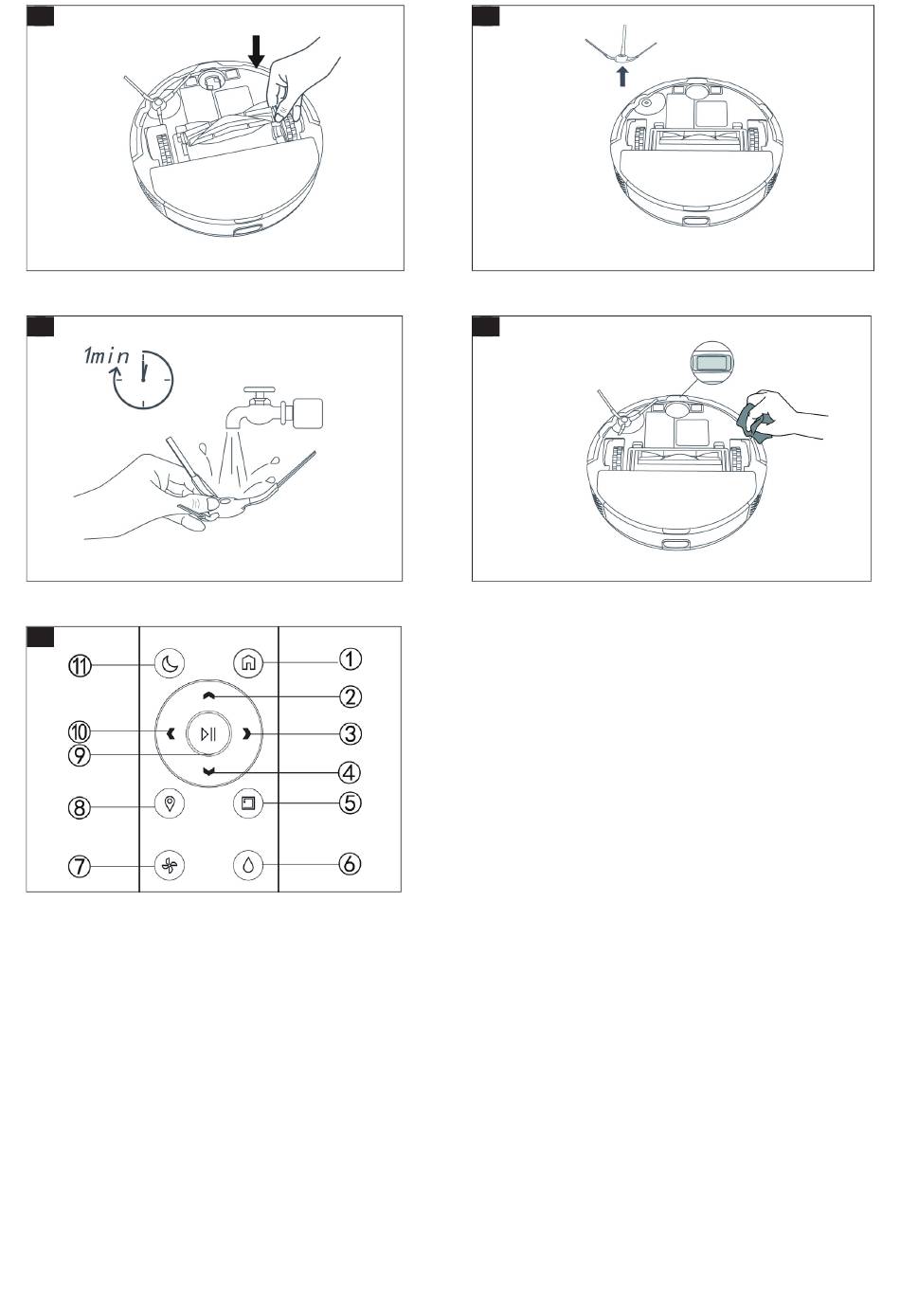 1min

⑪
①
②
⑩
③
⑨
④
⑧
⑤
⑦
⑥