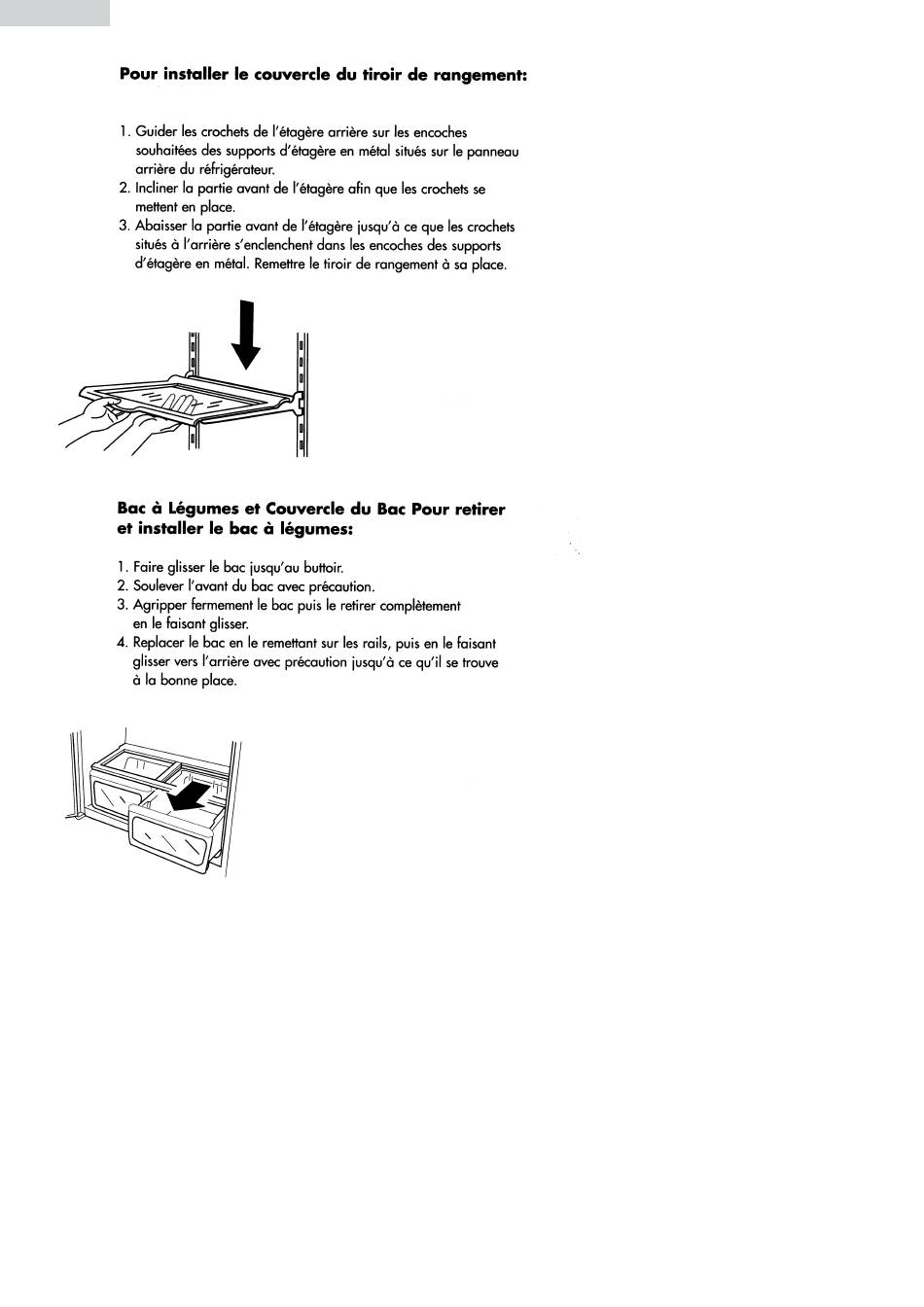 **Pour installer le couvercle du tiroir de rangement:**

1. Guider les crochets de l'étagère arrière sur les encoches souhaitées des supports d'étagère en métal situés sur le panneau arrière du réfrigérateur.
2. Incliner la partie avant de l'étagère afin que les crochets se mettent en place.
3. Abaisser la partie avant de l'étagère jusqu'à ce que les crochets situés à l'arrière s'enclenchent dans les encoches des supports d'étagère en métal. Remettre le tiroir de rangement à sa place.

**Bac à Légumes et Couvercle du Bac Pour retirer et installer le bac à légumes:**

1. Faire glisser le bac jusqu'au buttoir.
2. Soulever l'avant du bac avec précaution.
3. Agripper fermement le bac puis le retirer complètement en le faisant glisser.
4. Replacer le bac en le remettant sur les rails, puis en le faisant glisser vers l'arrière avec précaution jusqu'à ce qu'il se trouve à la bonne place.