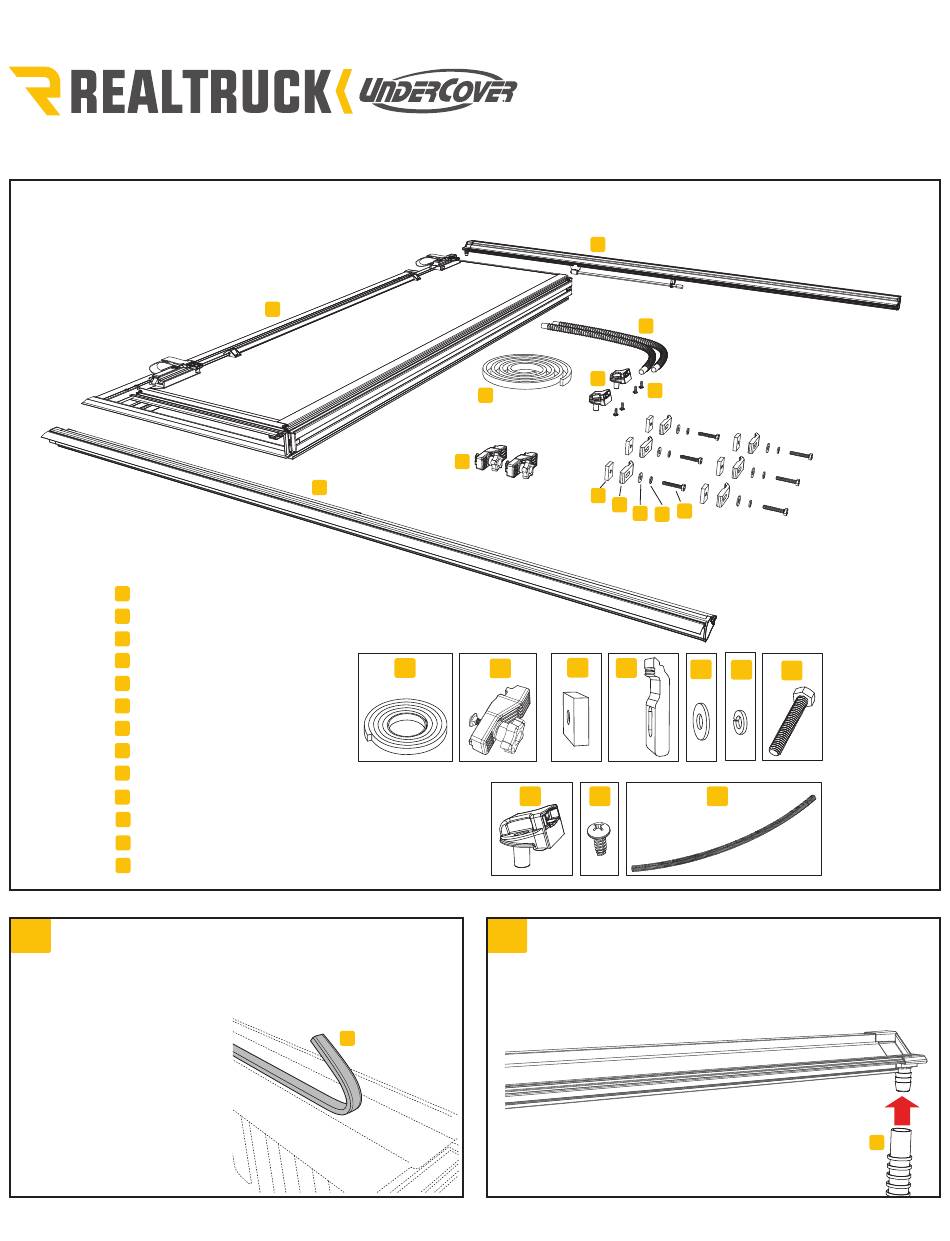 REALTRUCK UNDERCOVER