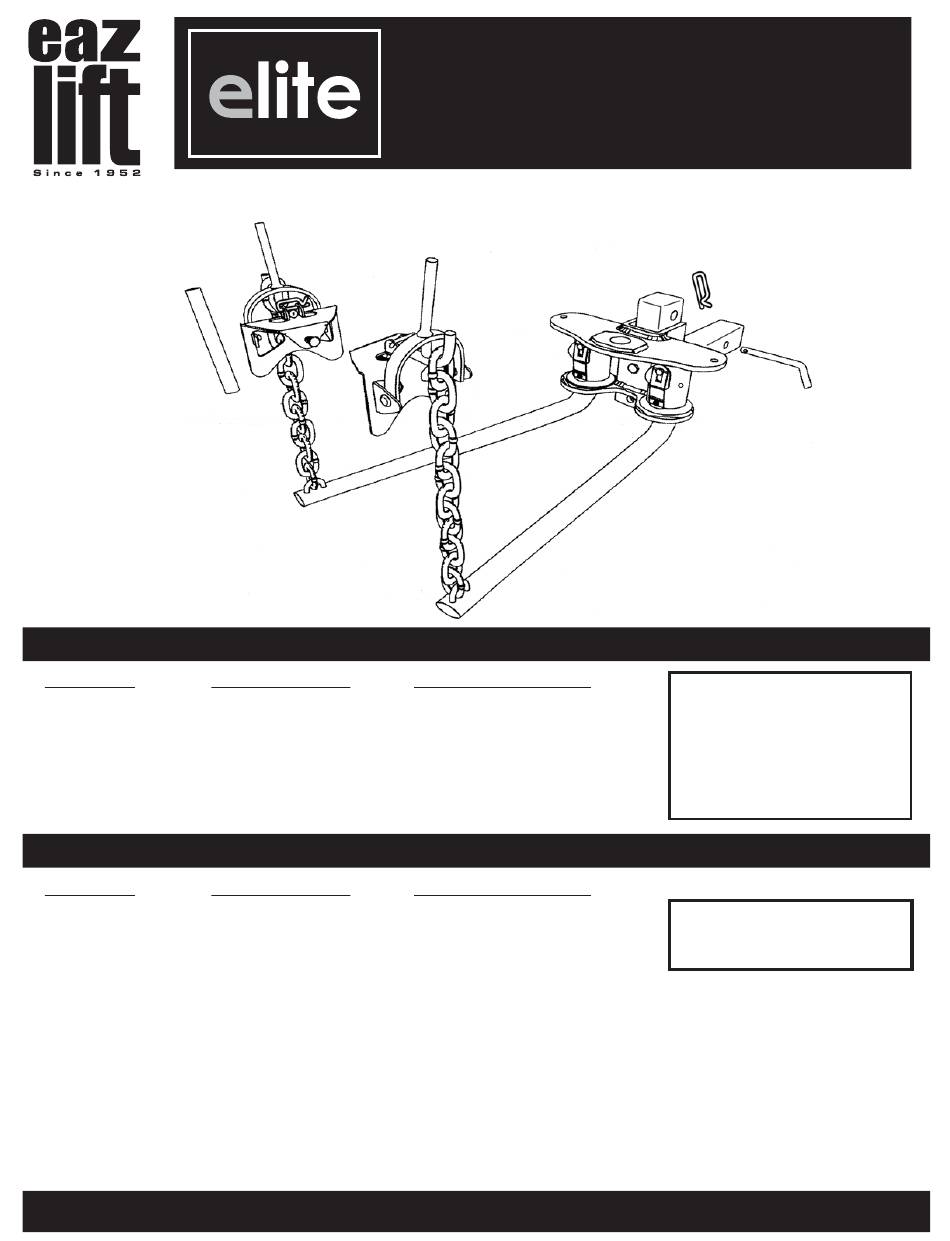 eaz
lift
Since 1952

elite