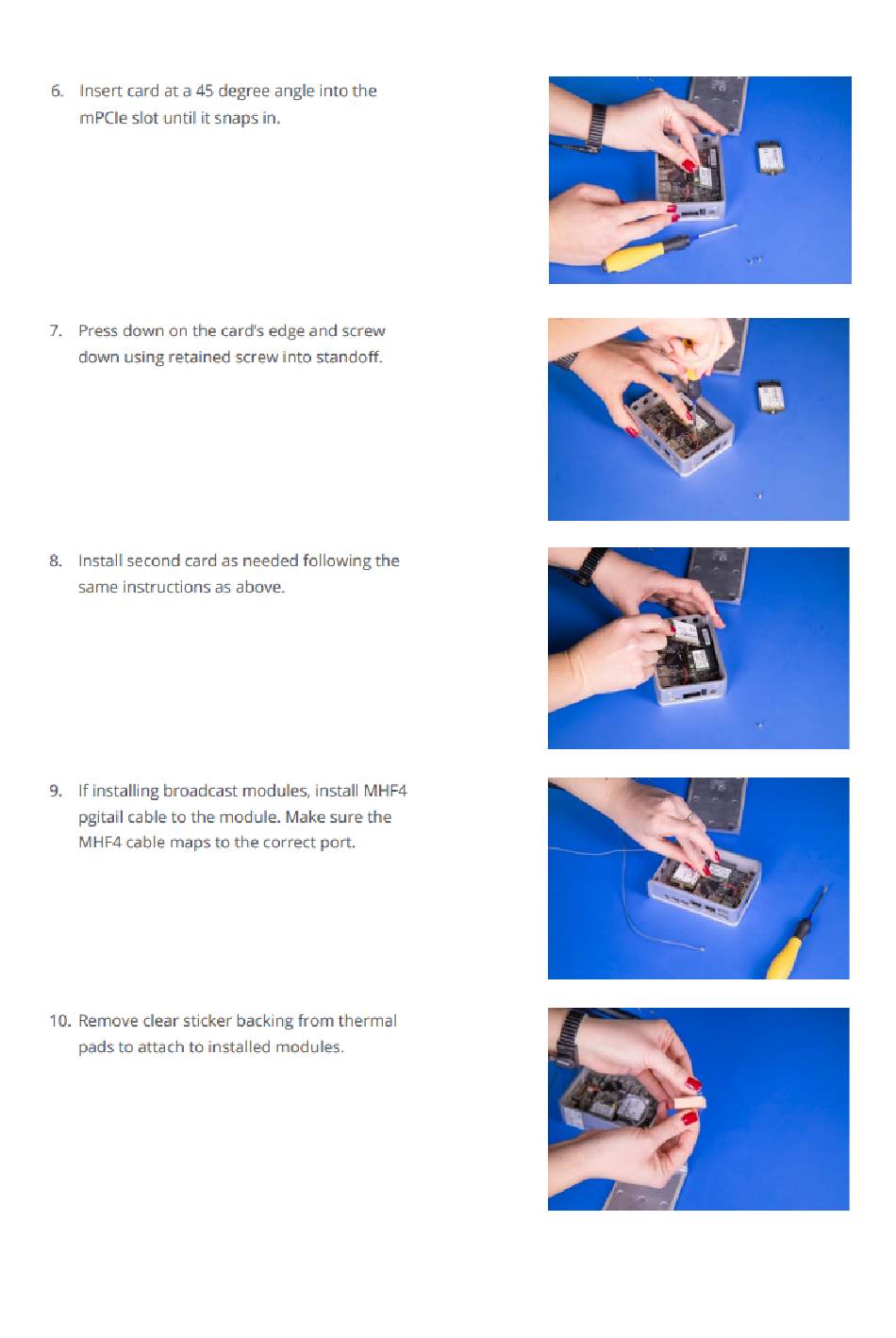 6. Insert card at a 45 degree angle into the mPCIe slot until it snaps in.

7. Press down on the card's edge and screw down using retained screw into standoff.

8. Install second card as needed following the same instructions as above.

9. If installing broadcast modules, install MHF4 pgitail cable to the module. Make sure the MHF4 cable maps to the correct port.

10. Remove clear sticker backing from thermal pads to attach to installed modules.