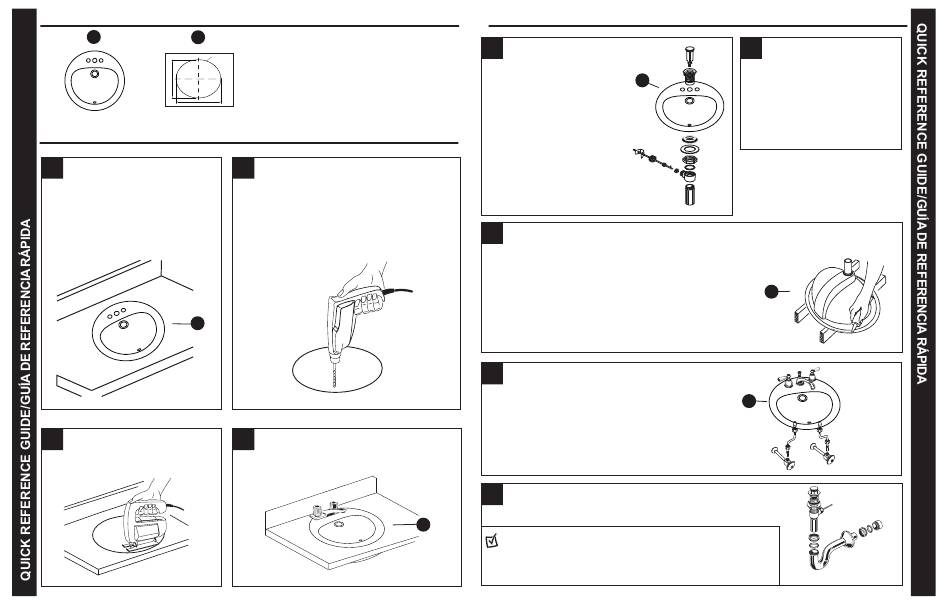 QUICK REFERENCE GUIDE/GUÍA DE REFERENCIA RÁPIDA

QUICK REFERENCE GUIDE/GUÍA DE REFERENCIA RÁPIDA