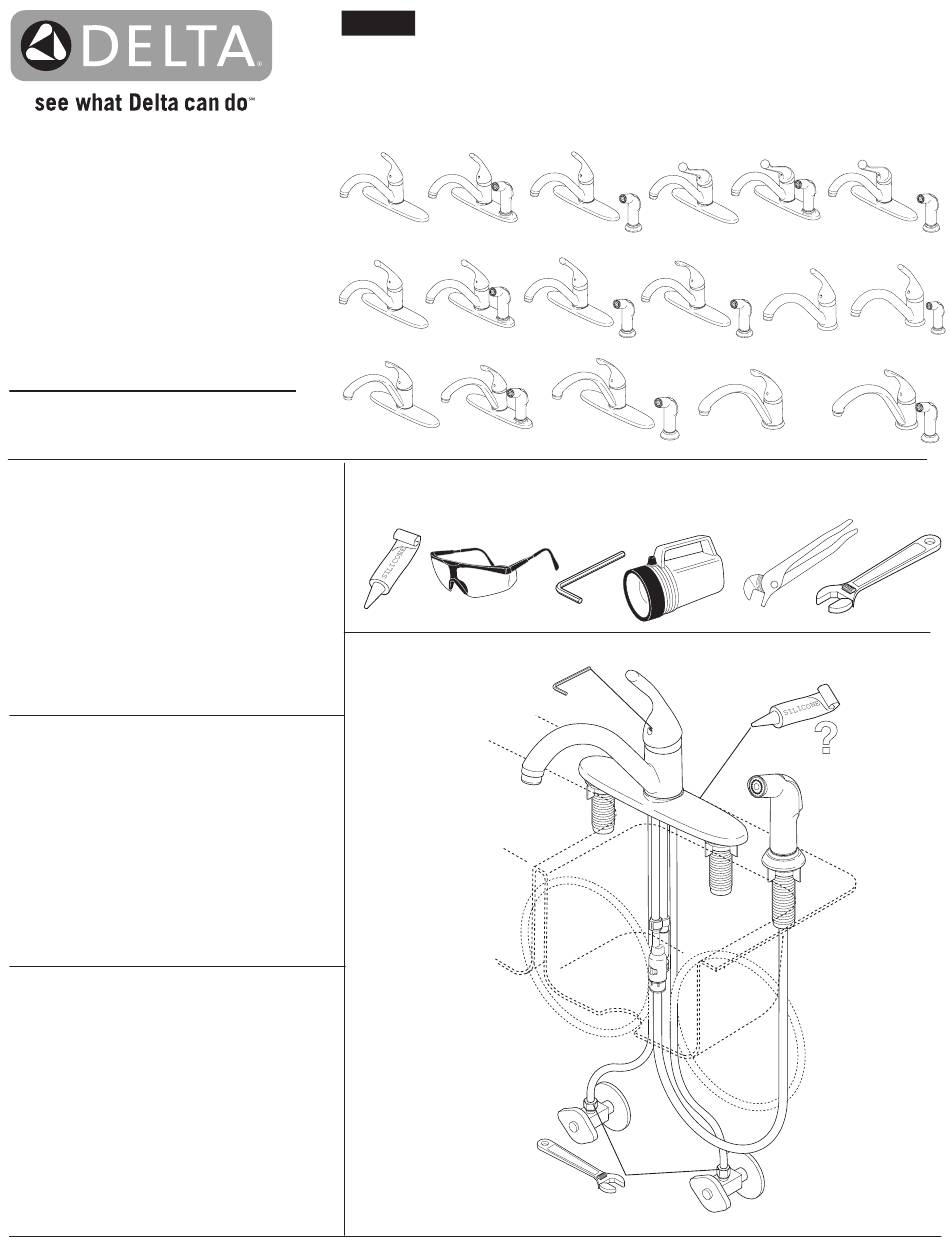 DELTA®

see what Delta can do™

SILICONE

SILICONE

?