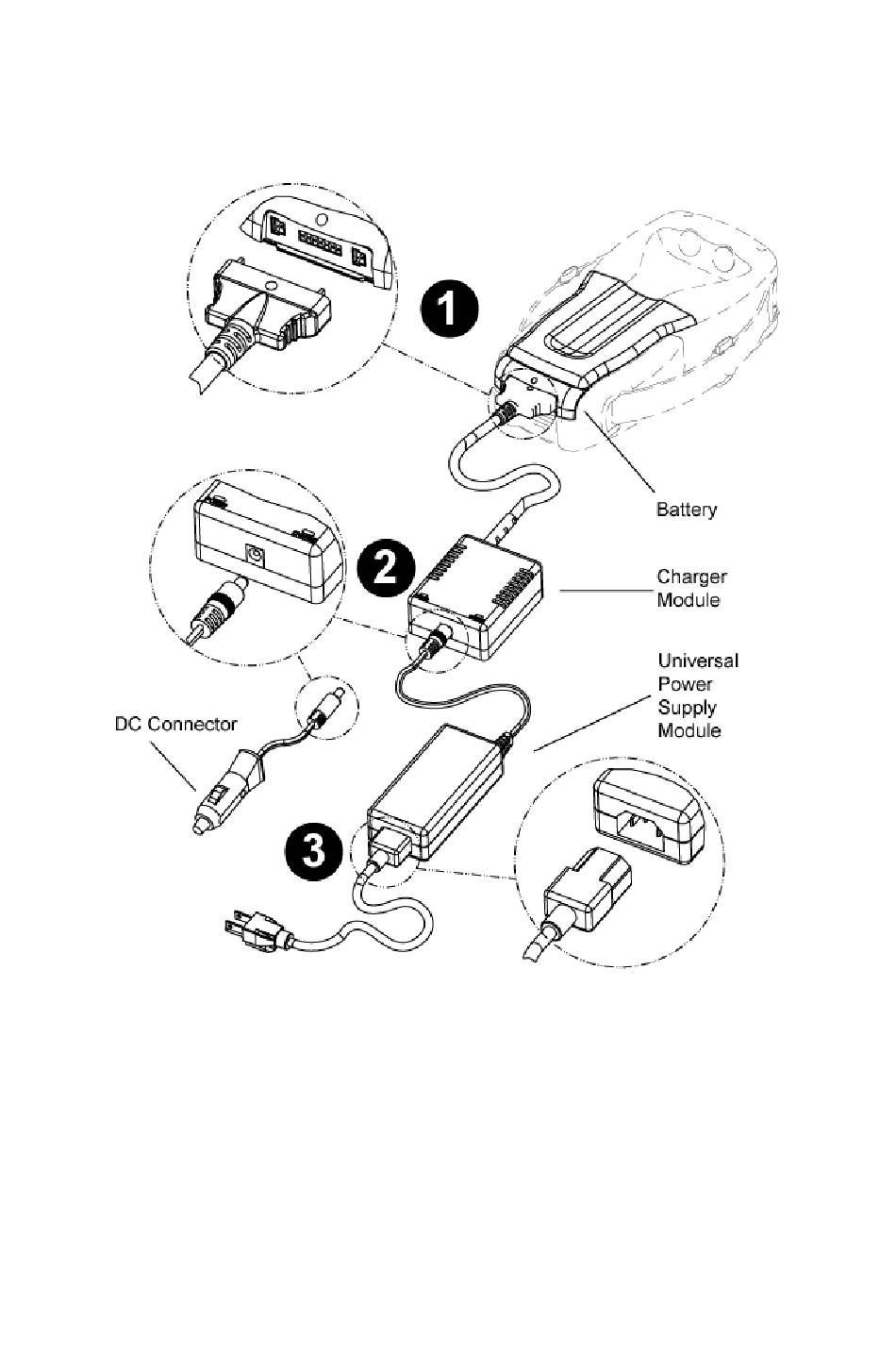 1

Battery

2

Charger Module

Universal Power Supply Module

DC Connector

3