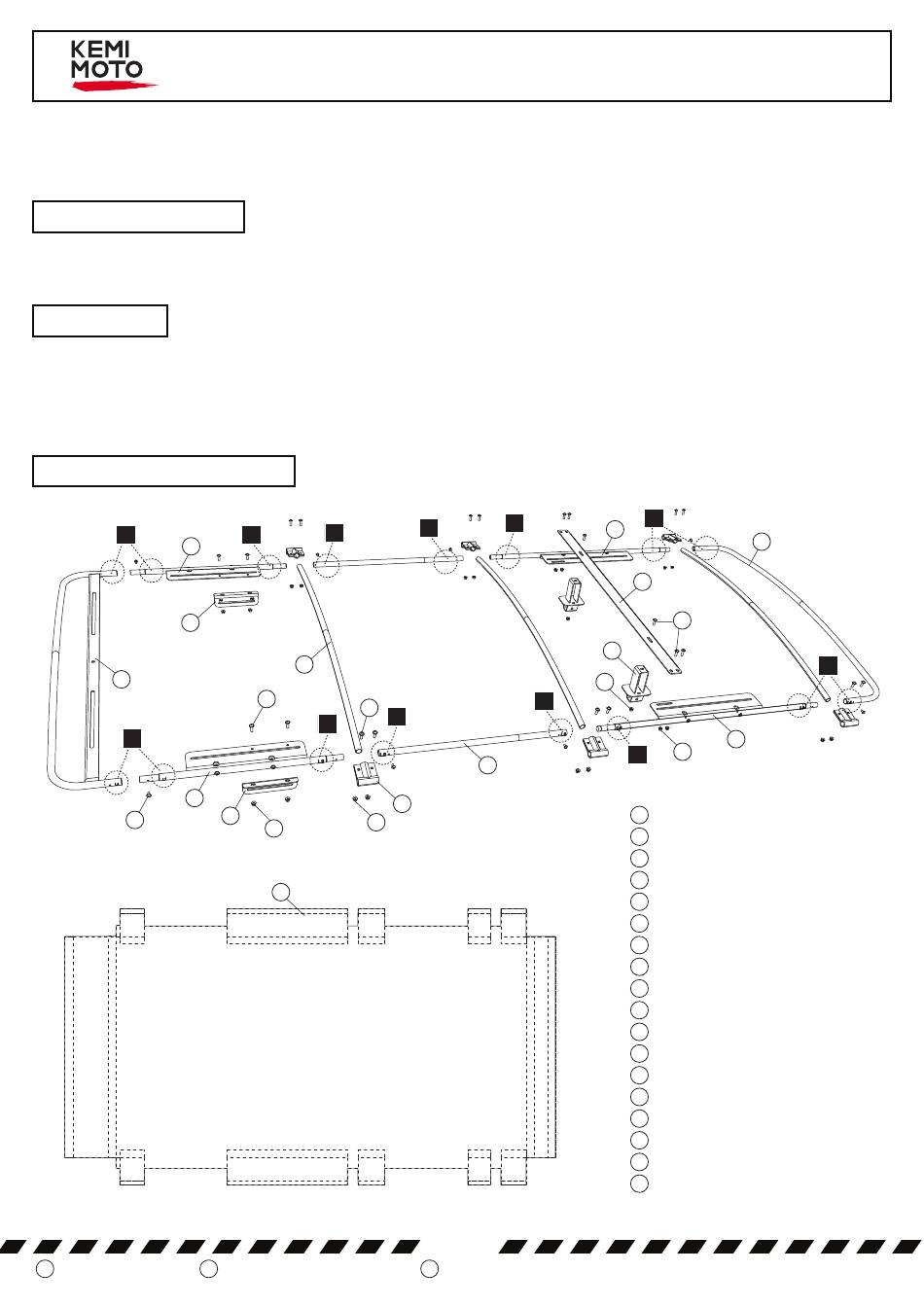 KEMI
MOTO