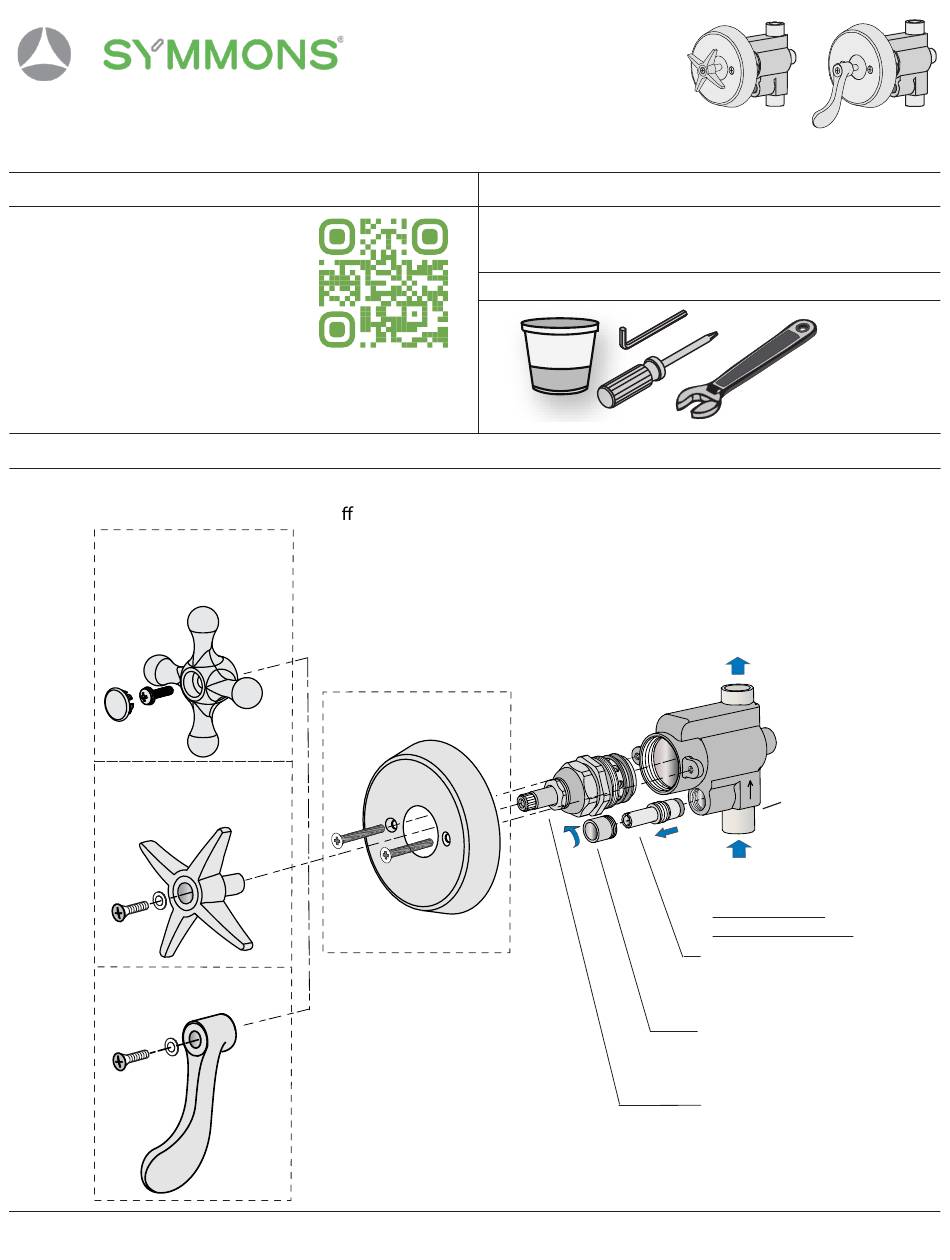 SYMMONS®

ff