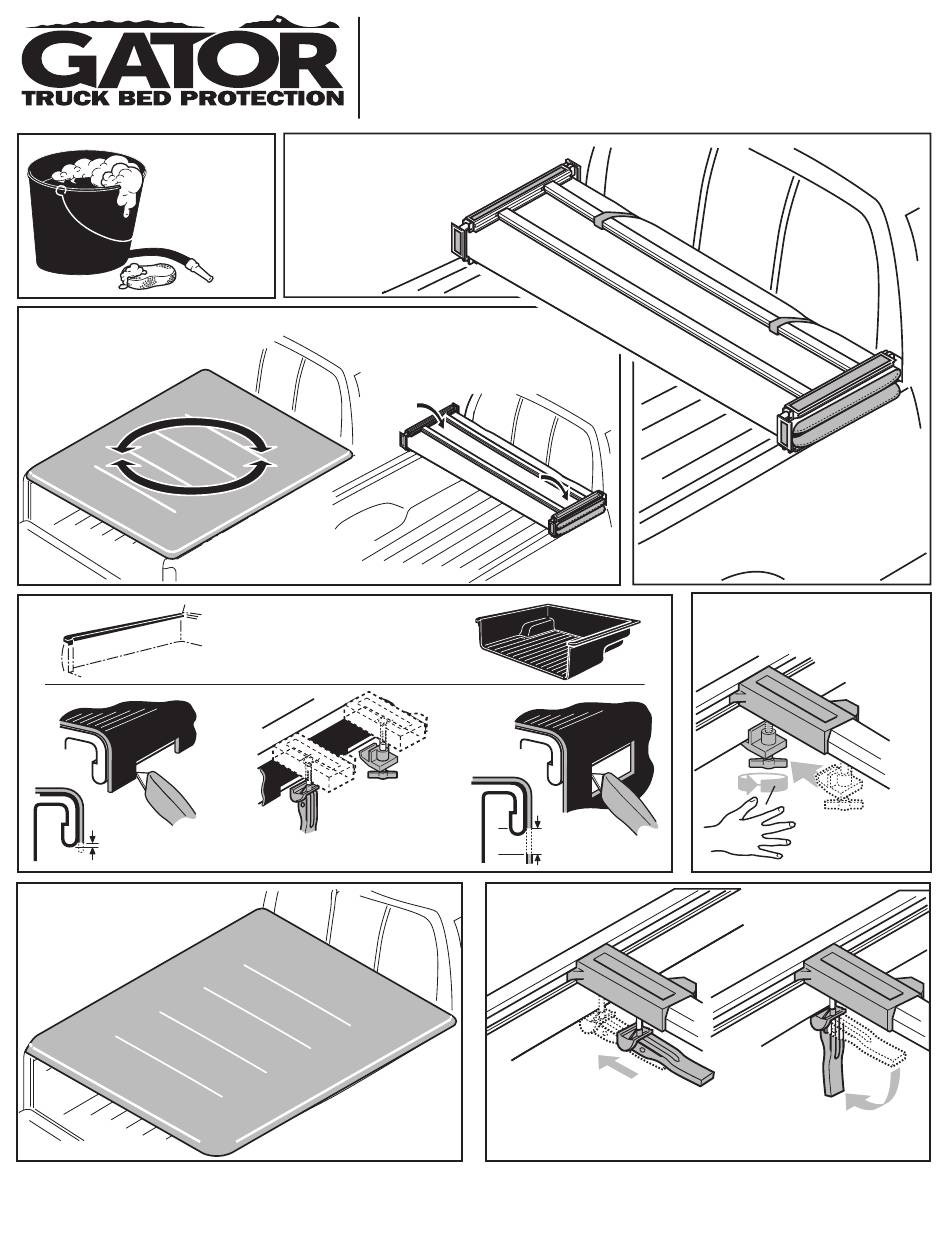 GATOR
TRUCK BED PROTECTION