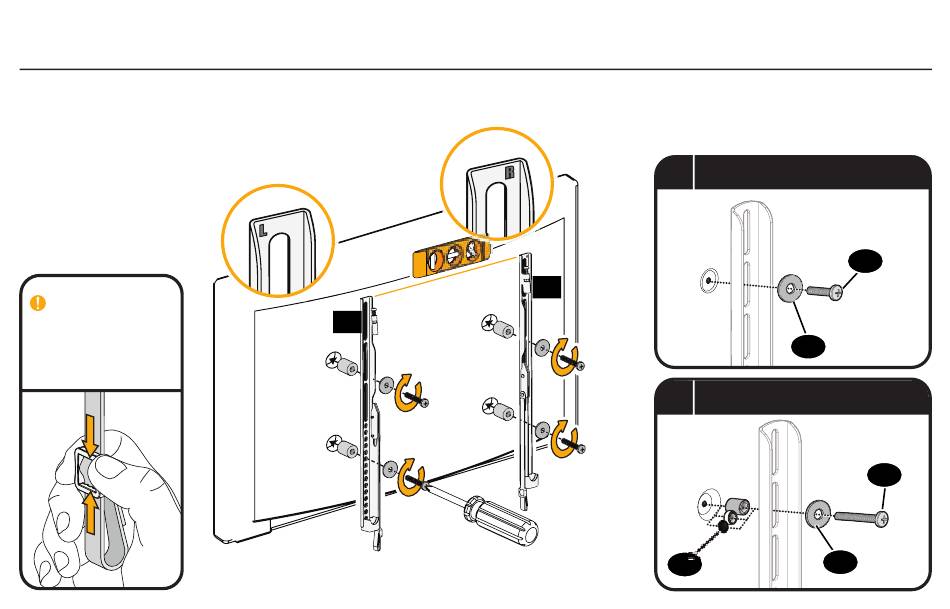 L

R