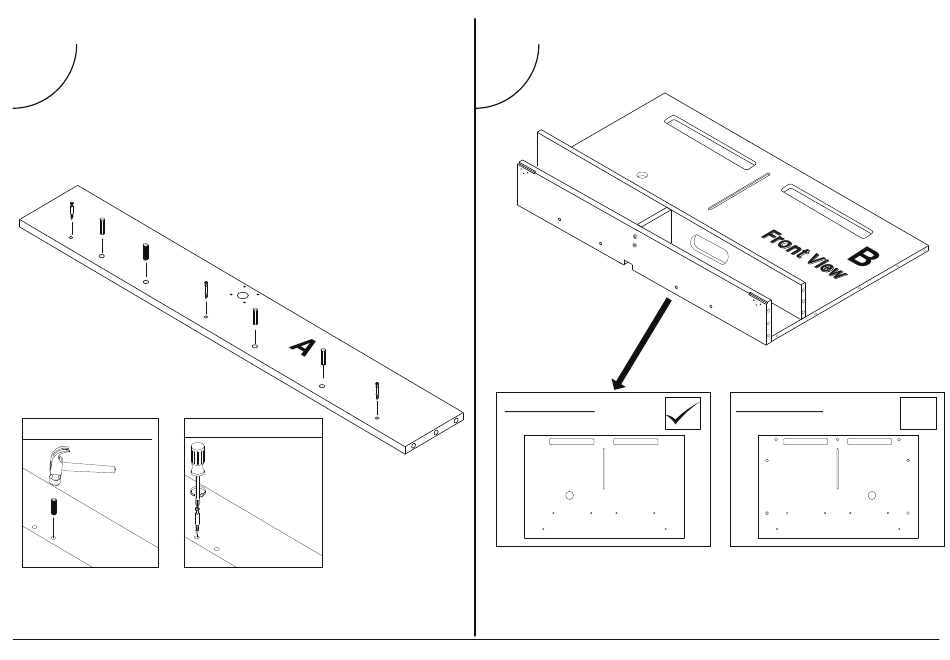 A

Front View B