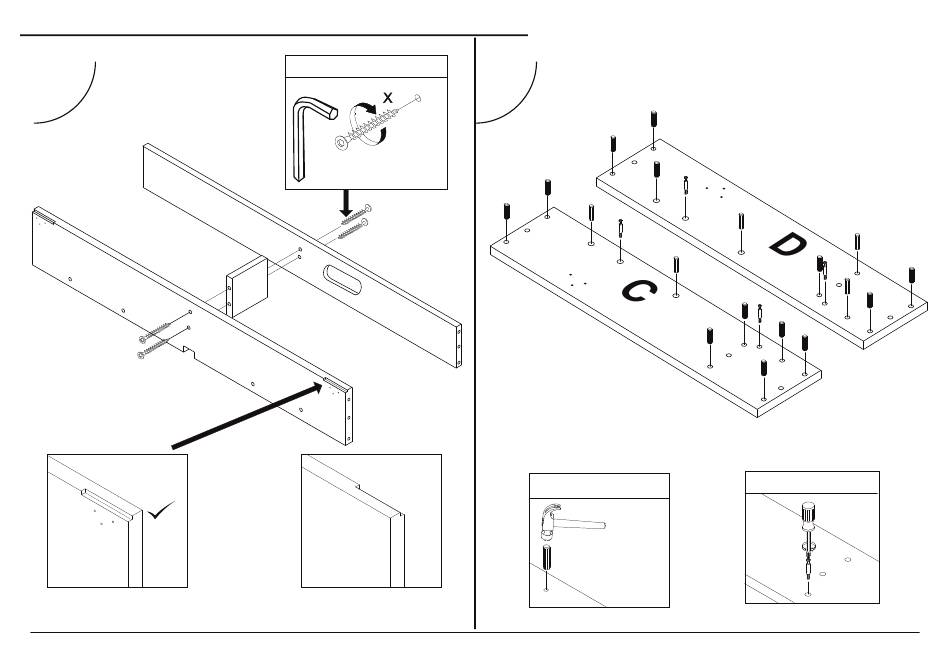 X

D

C