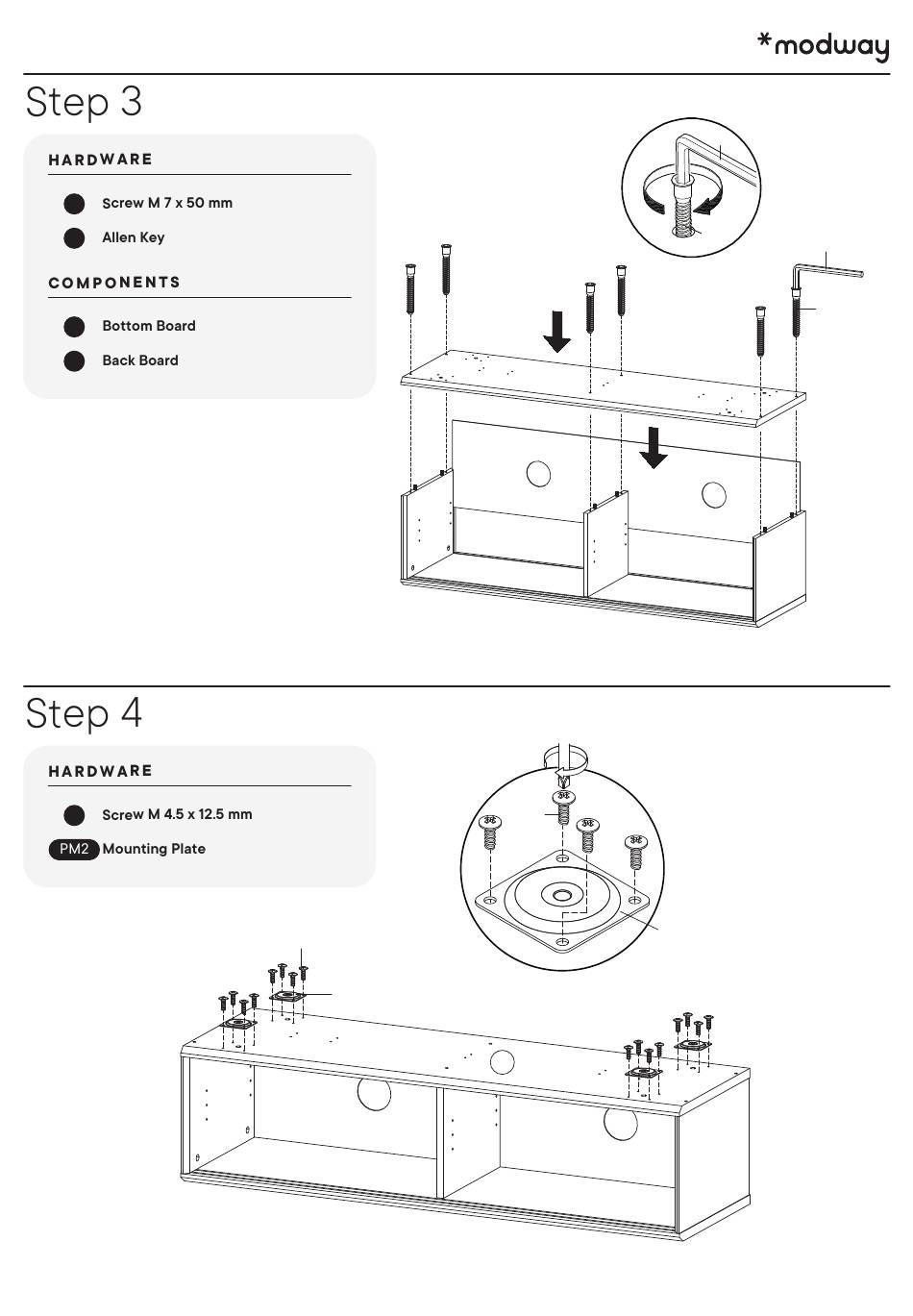 *modway

Step 3

HARDWARE

Screw M 7 x 50 mm

Allen Key

COMPONENTS

Bottom Board

Back Board

Step 4

HARDWARE

Screw M 4.5 x 12.5 mm

PM2 Mounting Plate