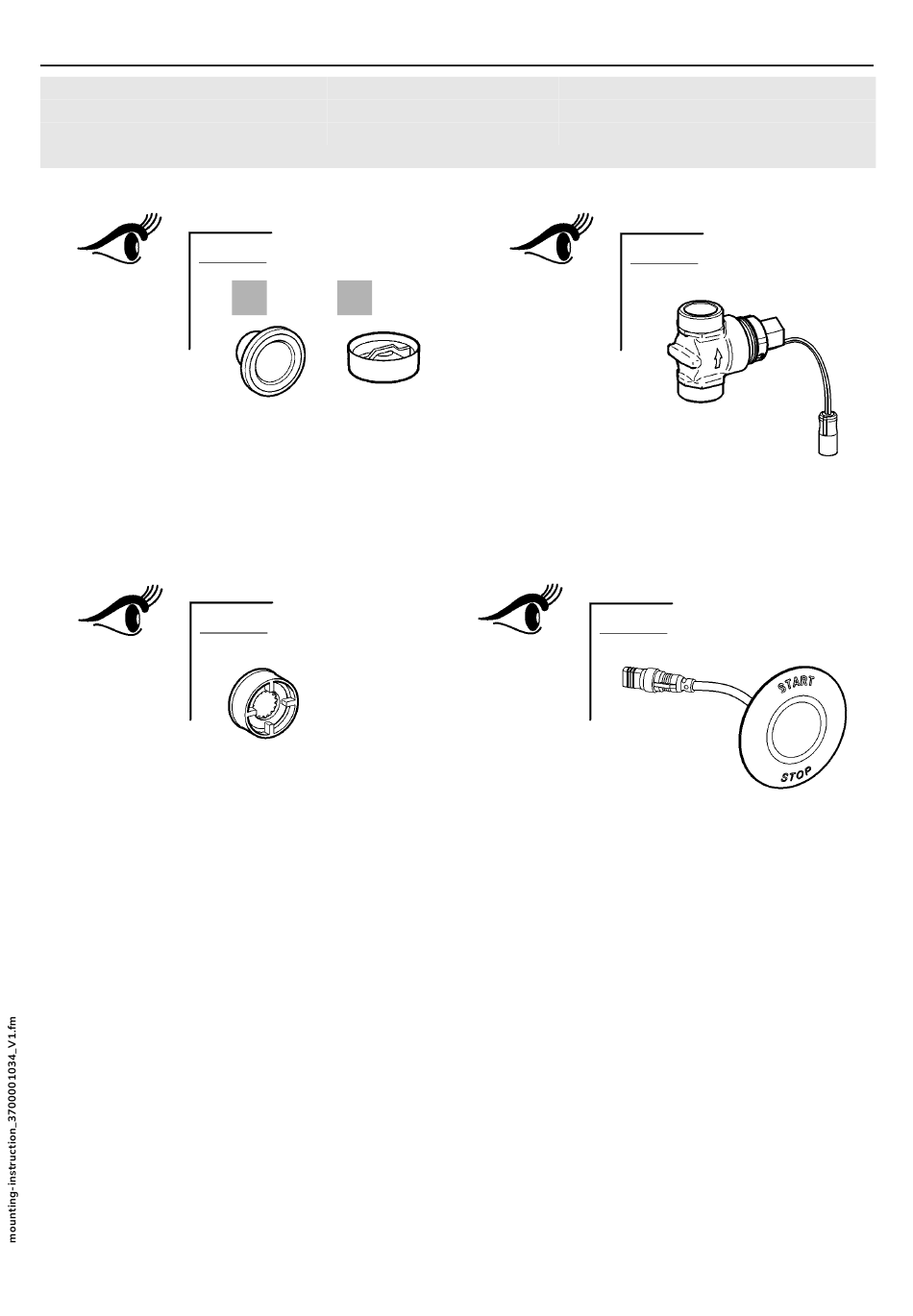 START

STOP

mounting-instruction_3700001034_V1.fm