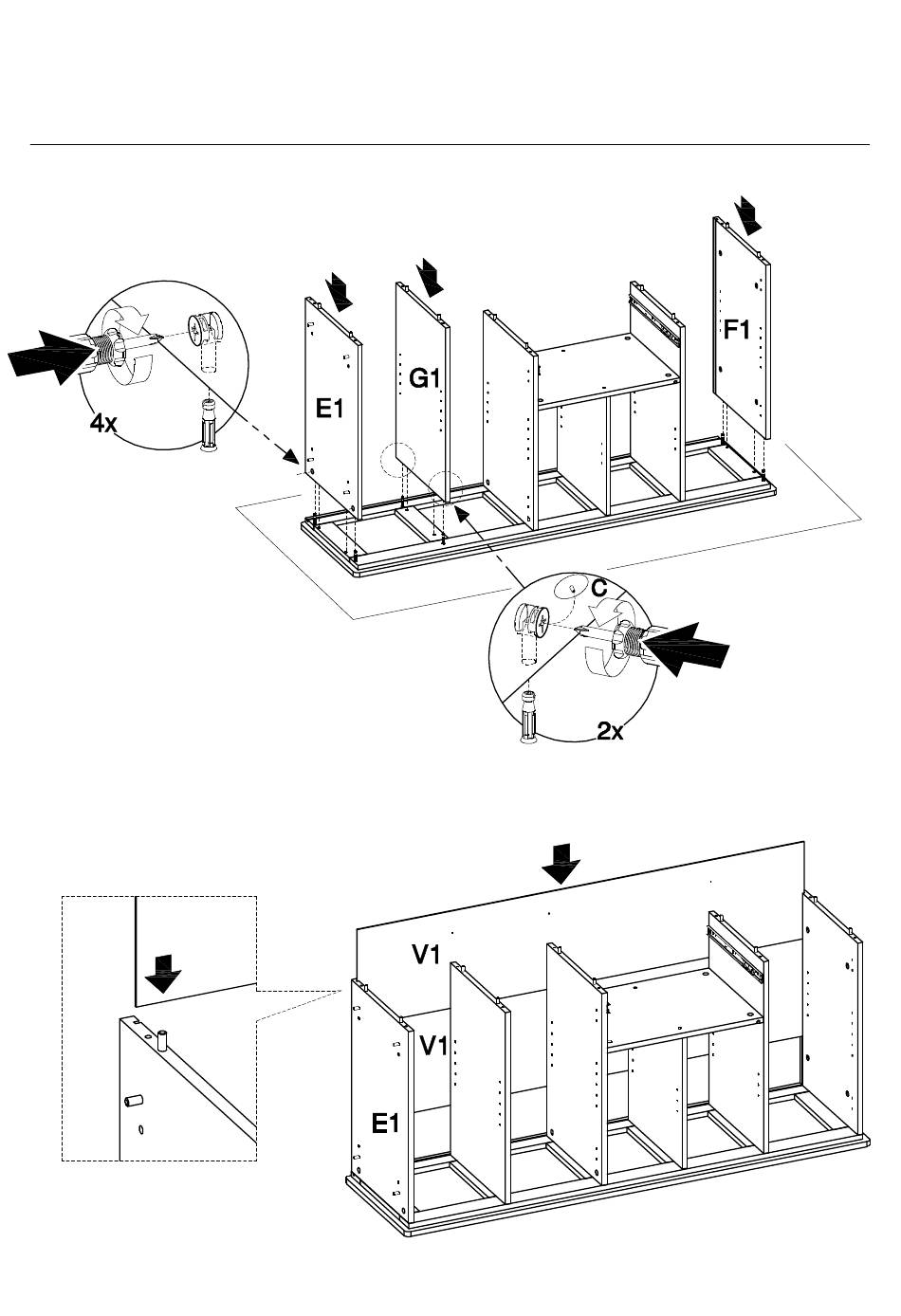 4x

E1

G1

F1

C

2x

V1

V1

E1