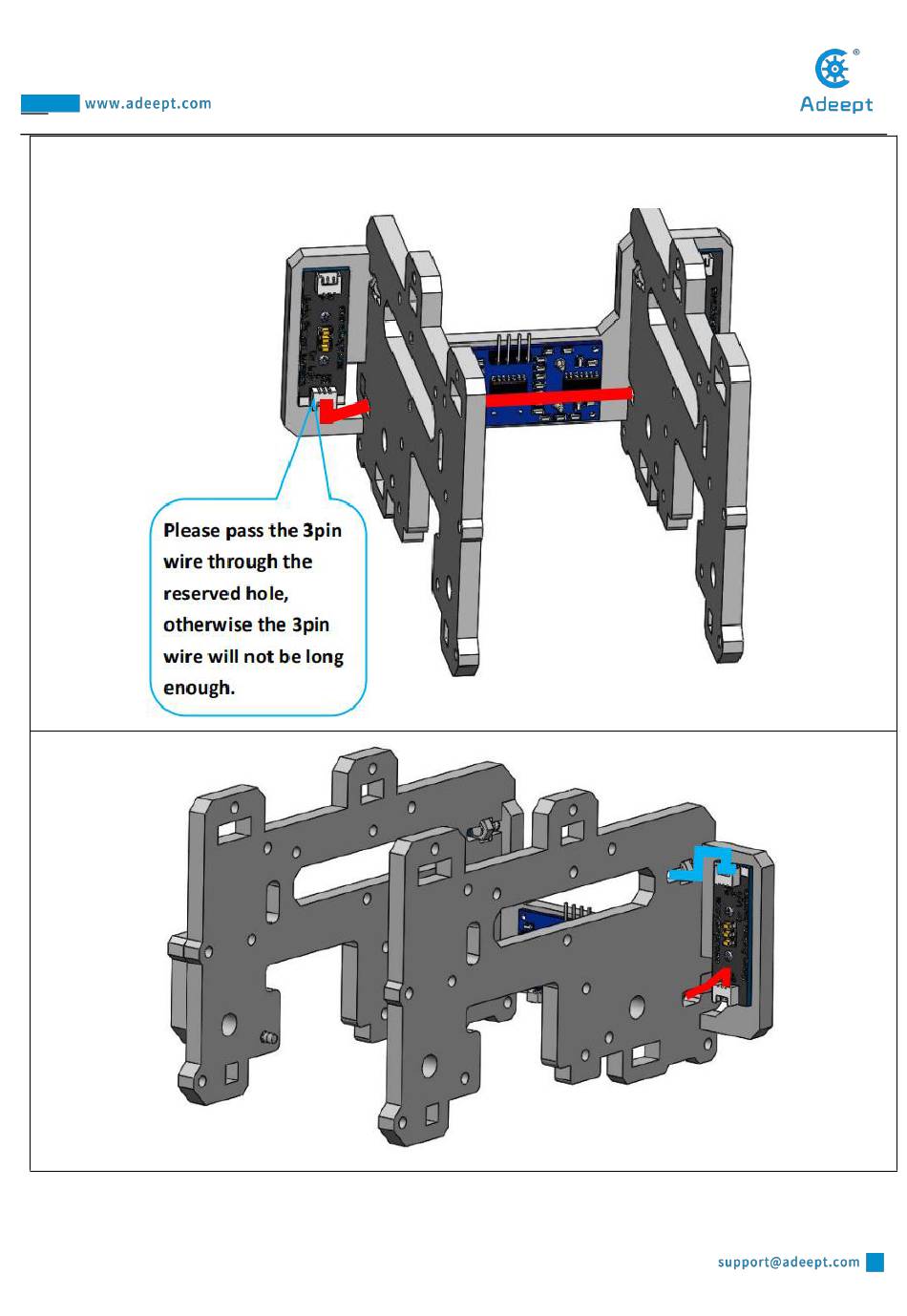 www.adeept.com

Adeept

Please pass the 3pin wire through the reserved hole, otherwise the 3pin wire will not be long enough.

support@adeept.com