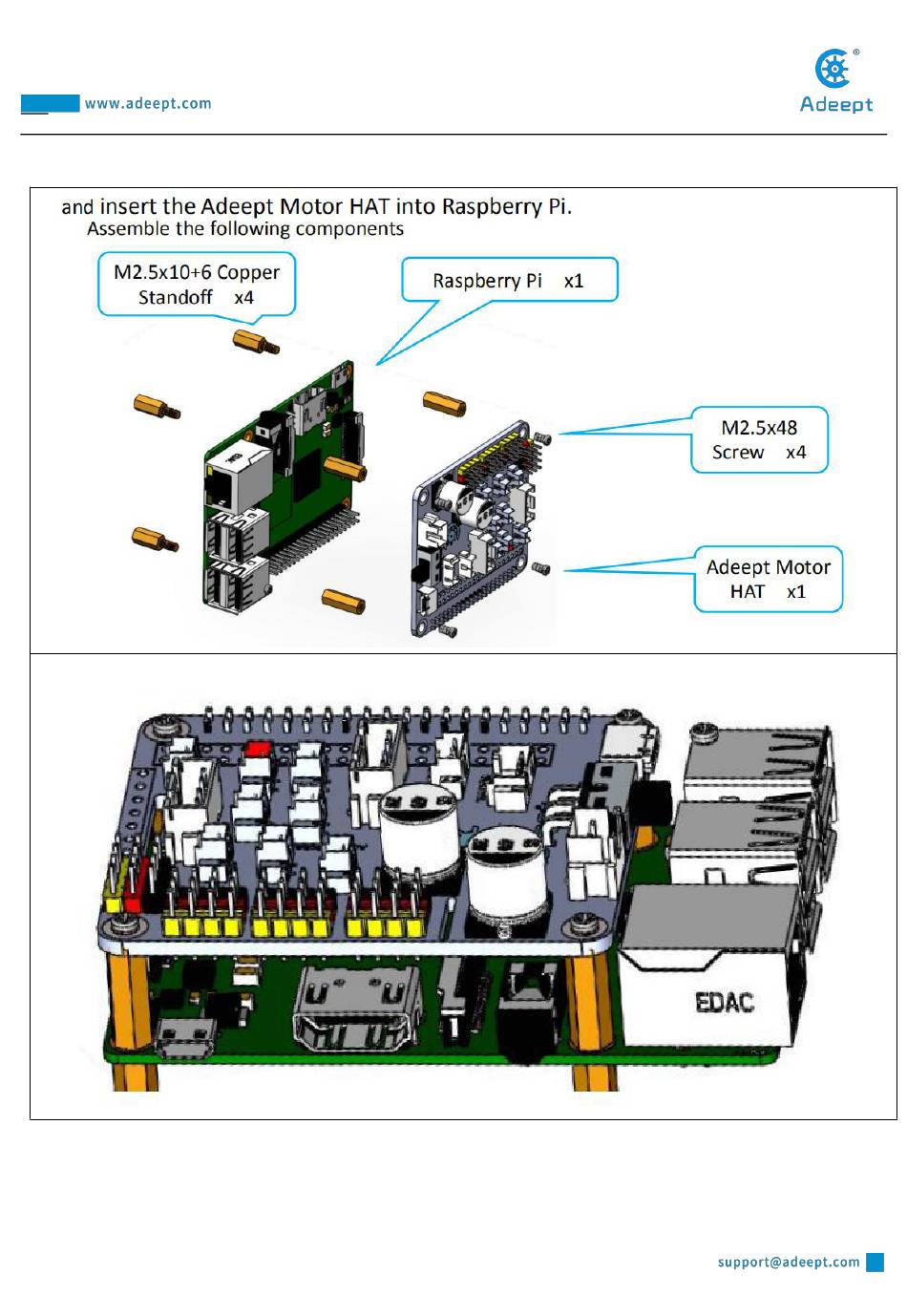 www.adeept.com

Adeept

and insert the Adeept Motor HAT into Raspberry Pi.
Assemble the following components

M2.5x10+6 Copper Standoff x4

Raspberry Pi x1

M2.5x48 Screw x4

Adeept Motor HAT x1

EDAC

support@adeept.com