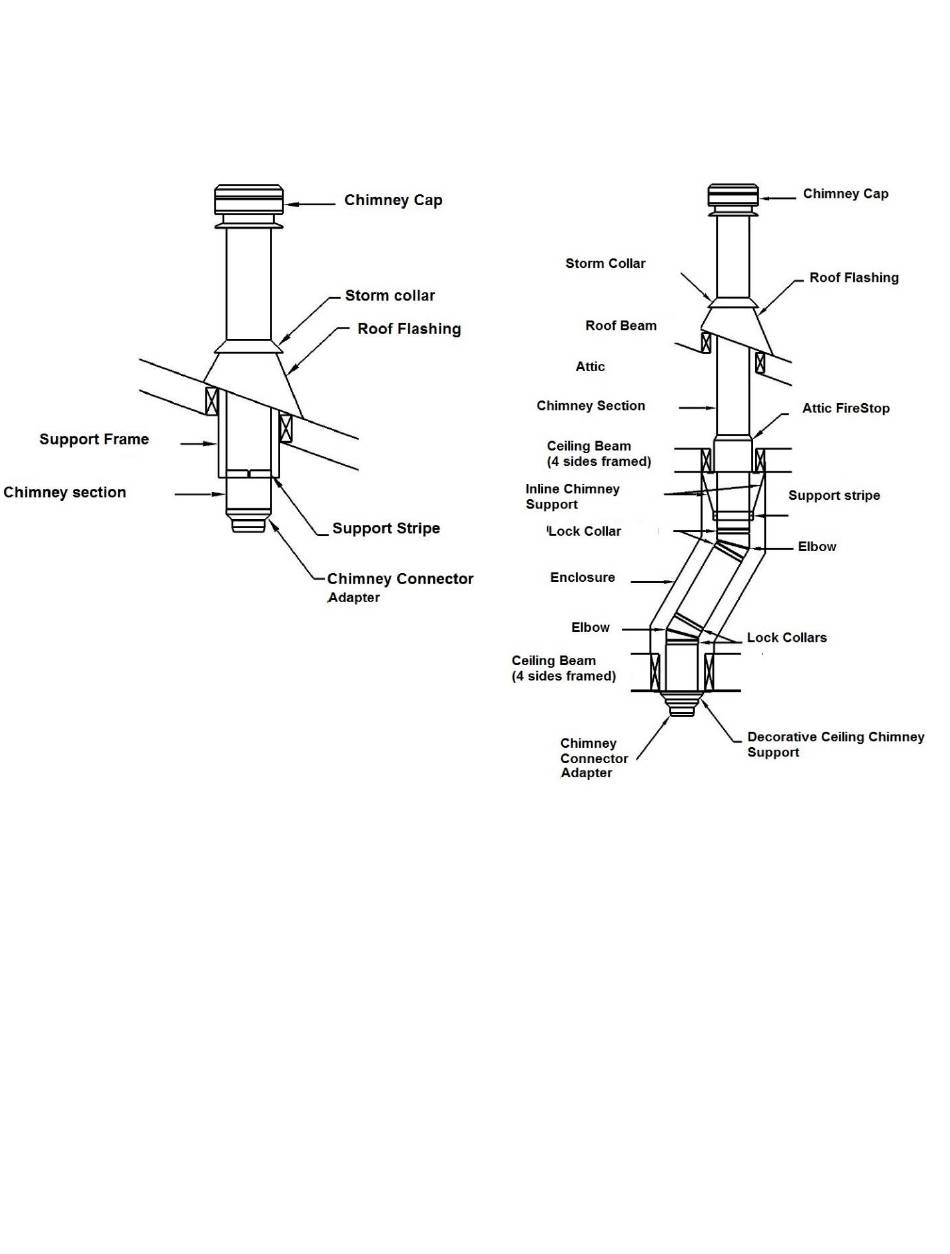 Chimney Cap

Storm collar

Roof Flashing

Support Frame

Chimney section

Support Stripe

Chimney Connector Adapter

Chimney Cap

Storm Collar

Roof Flashing

Roof Beam

Attic

Chimney Section

Attic FireStop

Ceiling Beam (4 sides framed)

Inline Chimney Support

Support stripe

Lock Collar

Elbow

Enclosure

Elbow

Lock Collars

Ceiling Beam (4 sides framed)

Chimney Connector Adapter

Decorative Ceiling Chimney Support