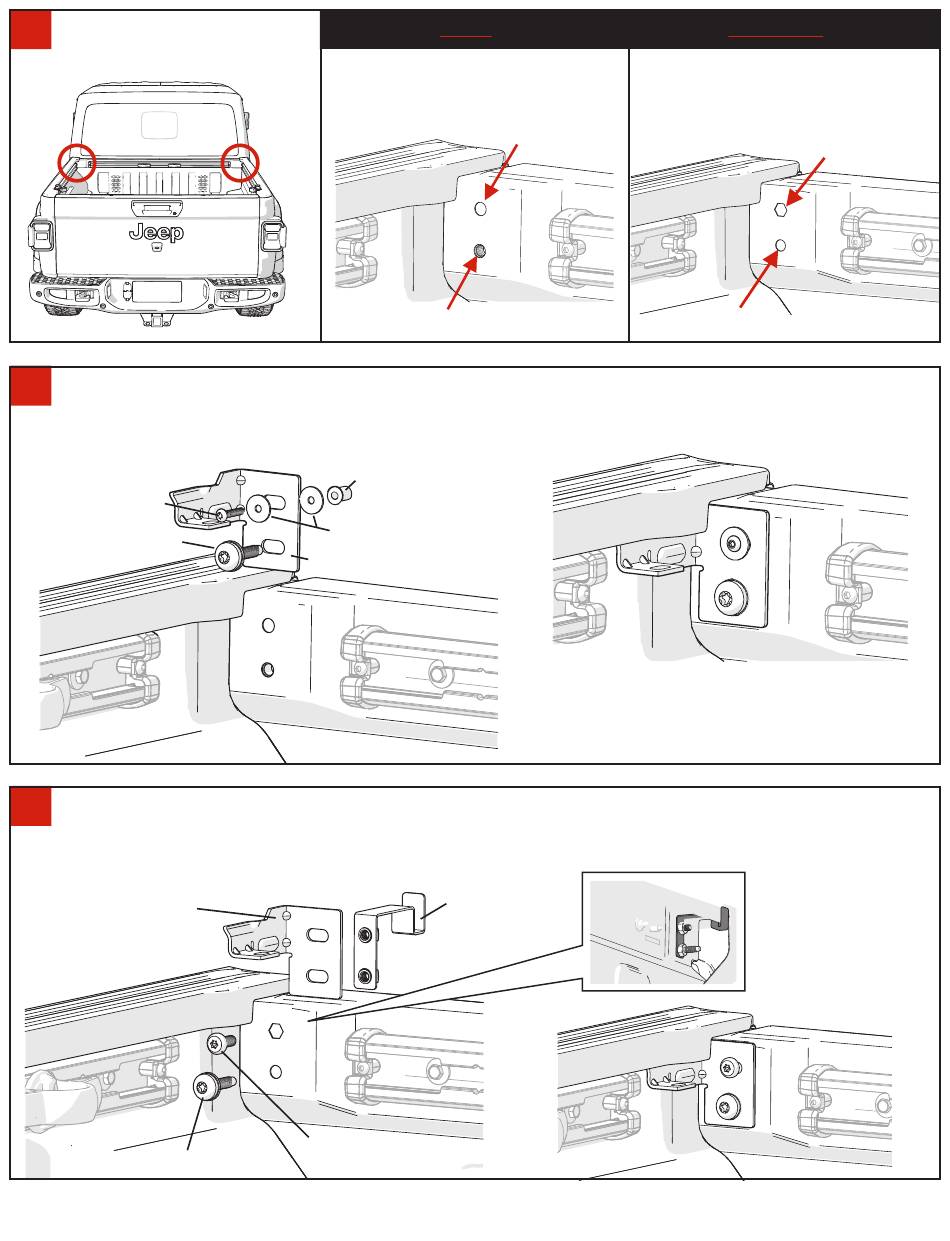 Jeep