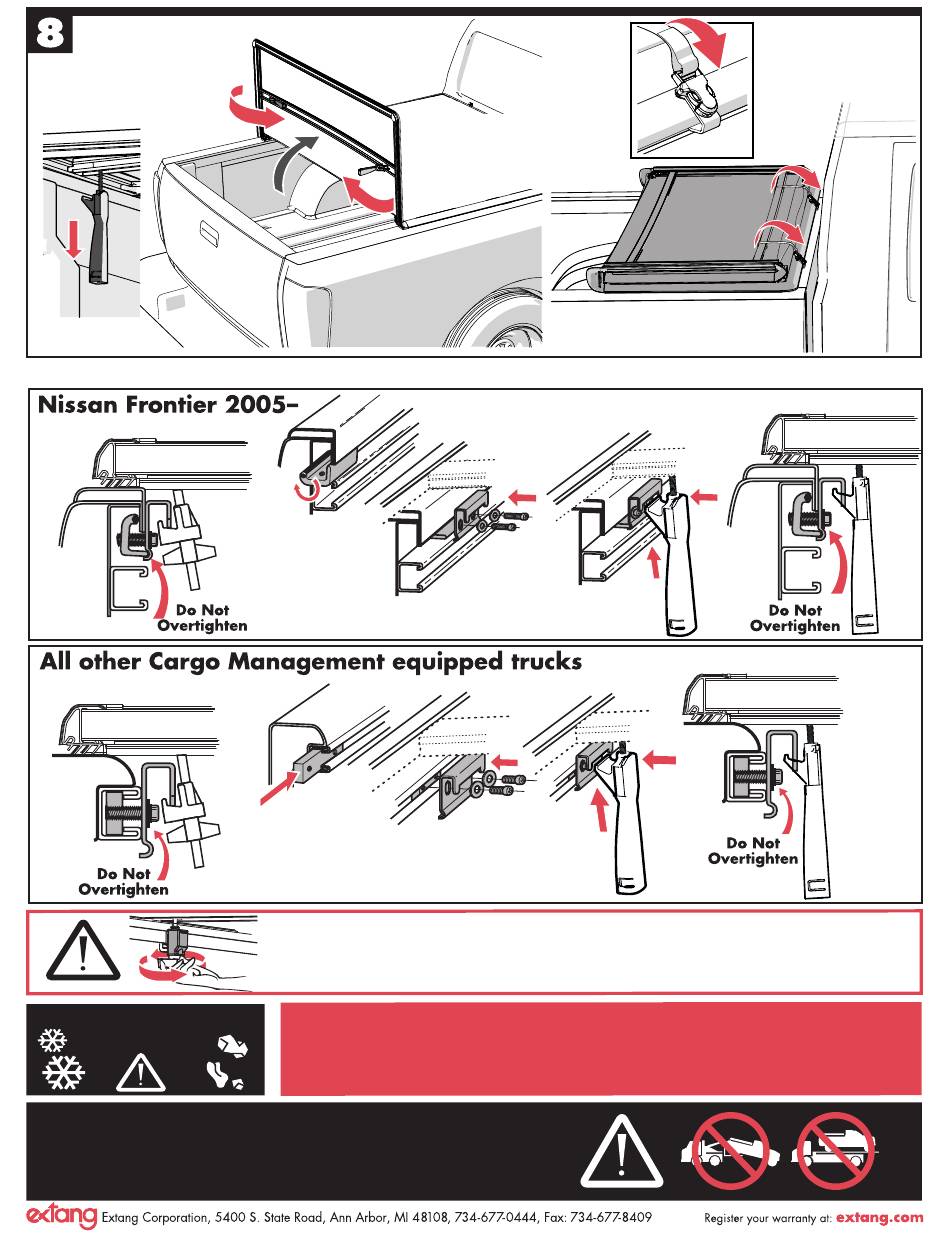 8

Nissan Frontier 2005–

Do Not Overtighten

Do Not Overtighten

All other Cargo Management equipped trucks

Do Not Overtighten

Do Not Overtighten

extang Extang Corporation, 5400 S. State Road, Ann Arbor, MI 48108, 734-677-0444, Fax: 734-677-8409

Register your warranty at: extang.com