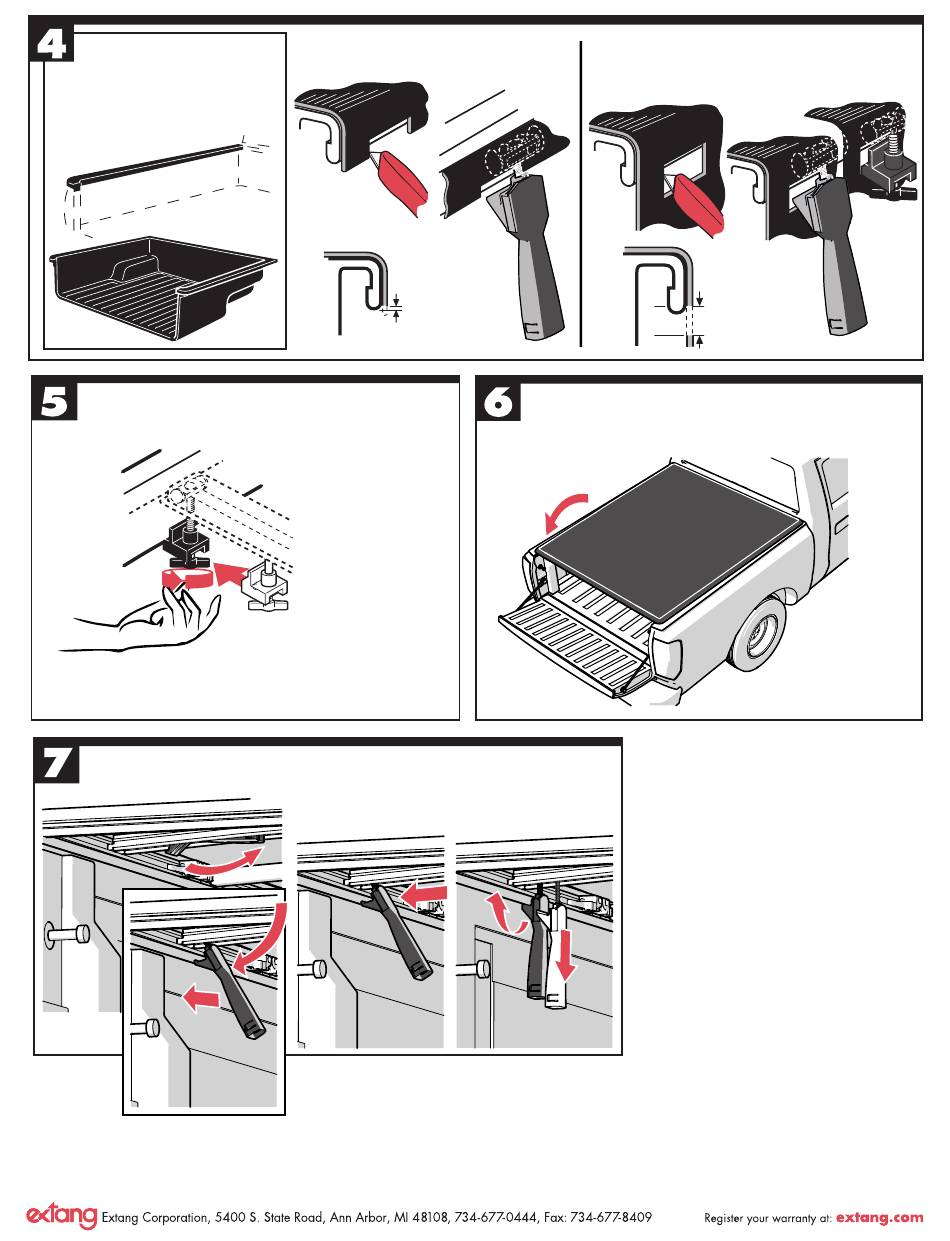 4

5

6

7

extang Extang Corporation, 5400 S. State Road, Ann Arbor, MI 48108, 734-677-0444, Fax: 734-677-8409

Register your warranty at: extang.com