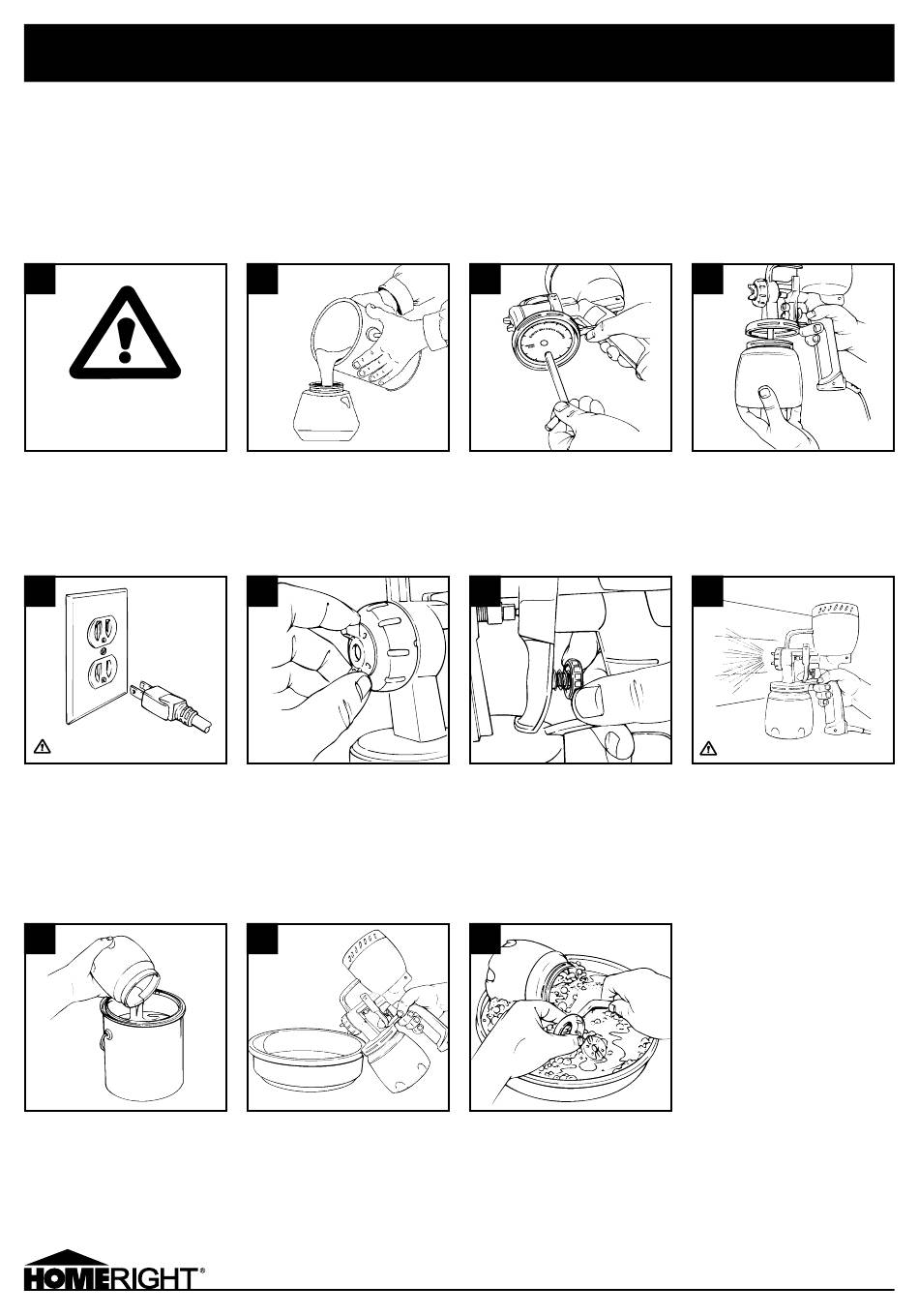 HOMERIGHT®